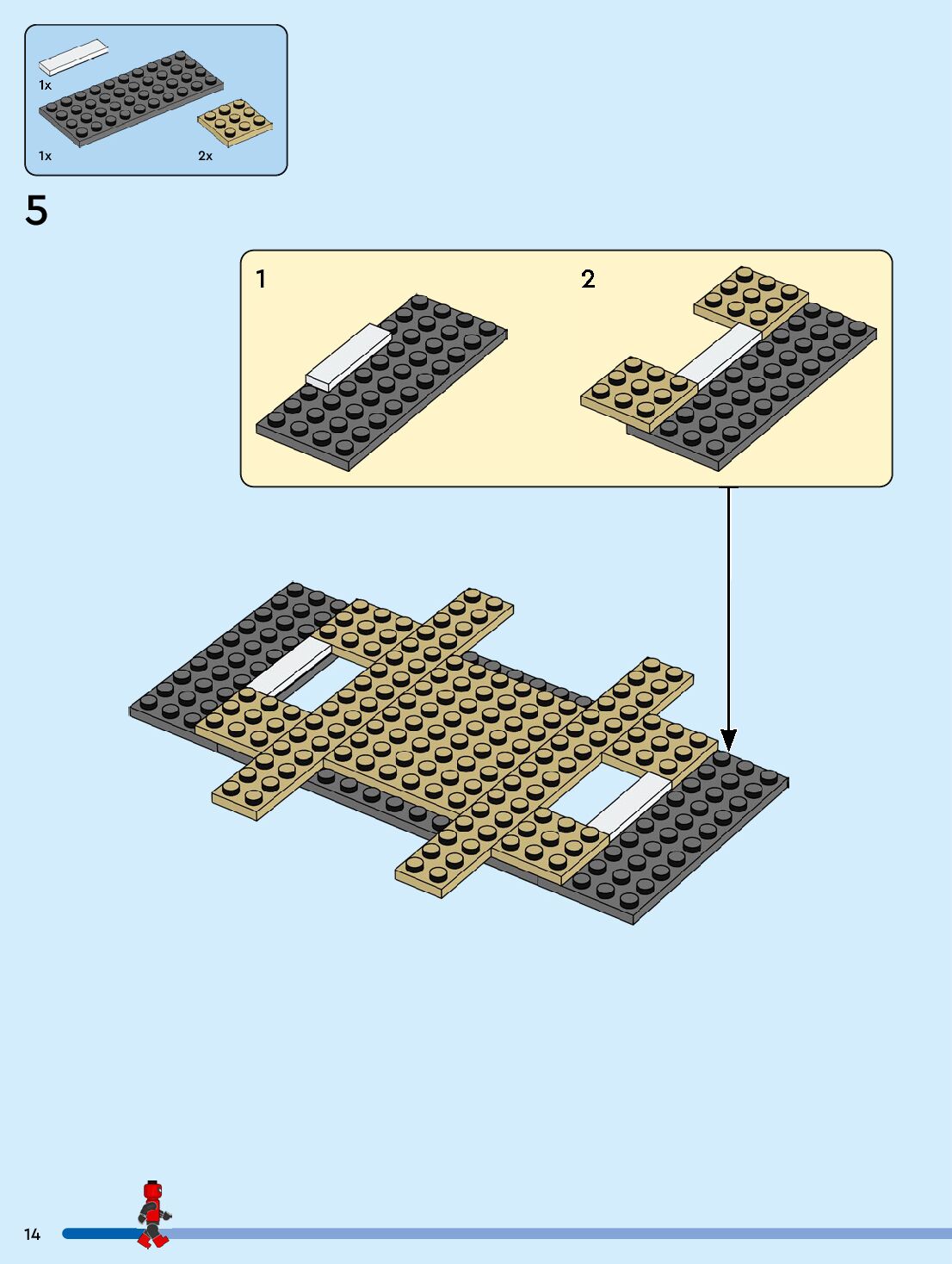 1x

1x

2x

5

1

2

14