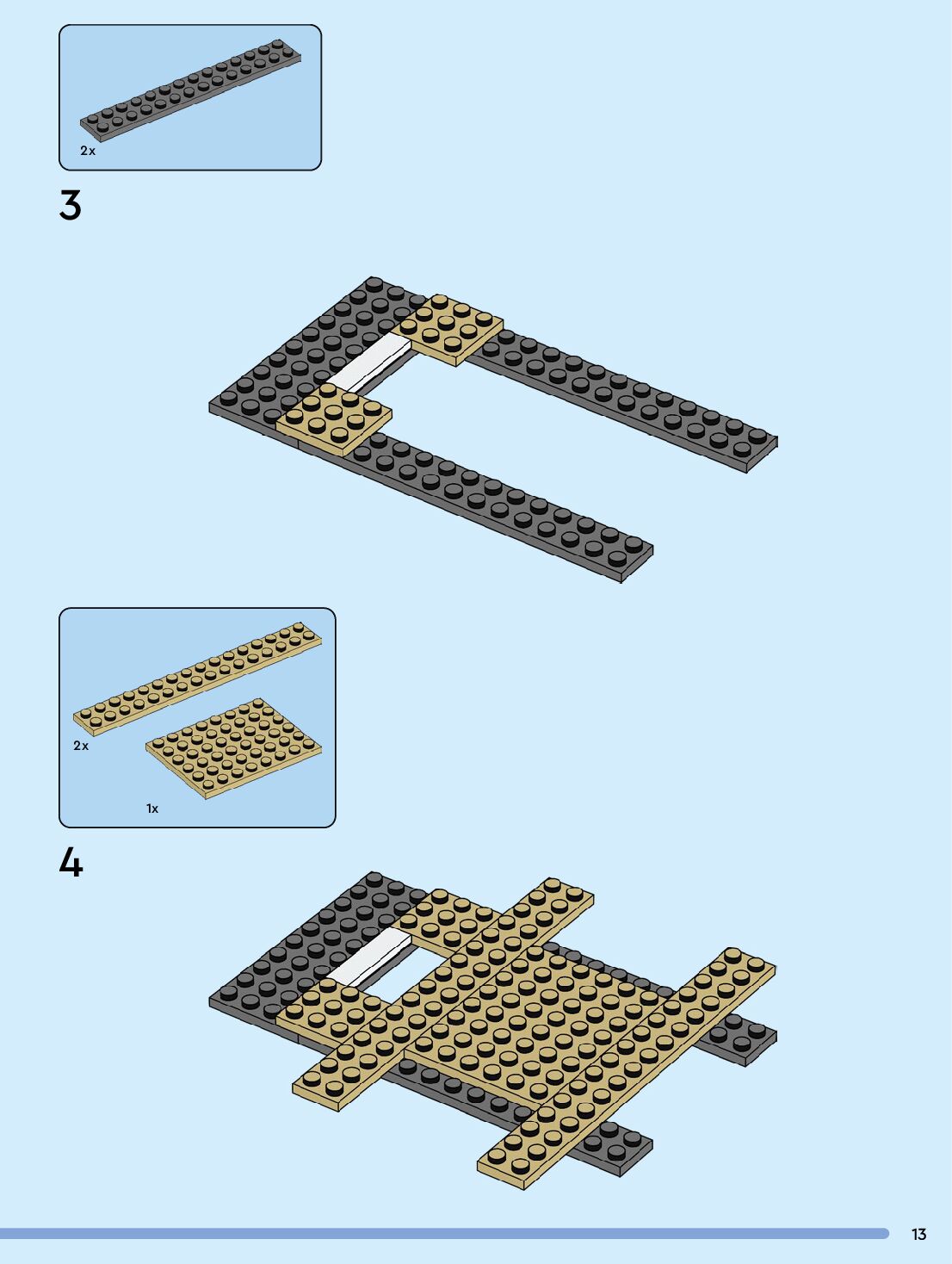 2x

3

2x

1x

4

13