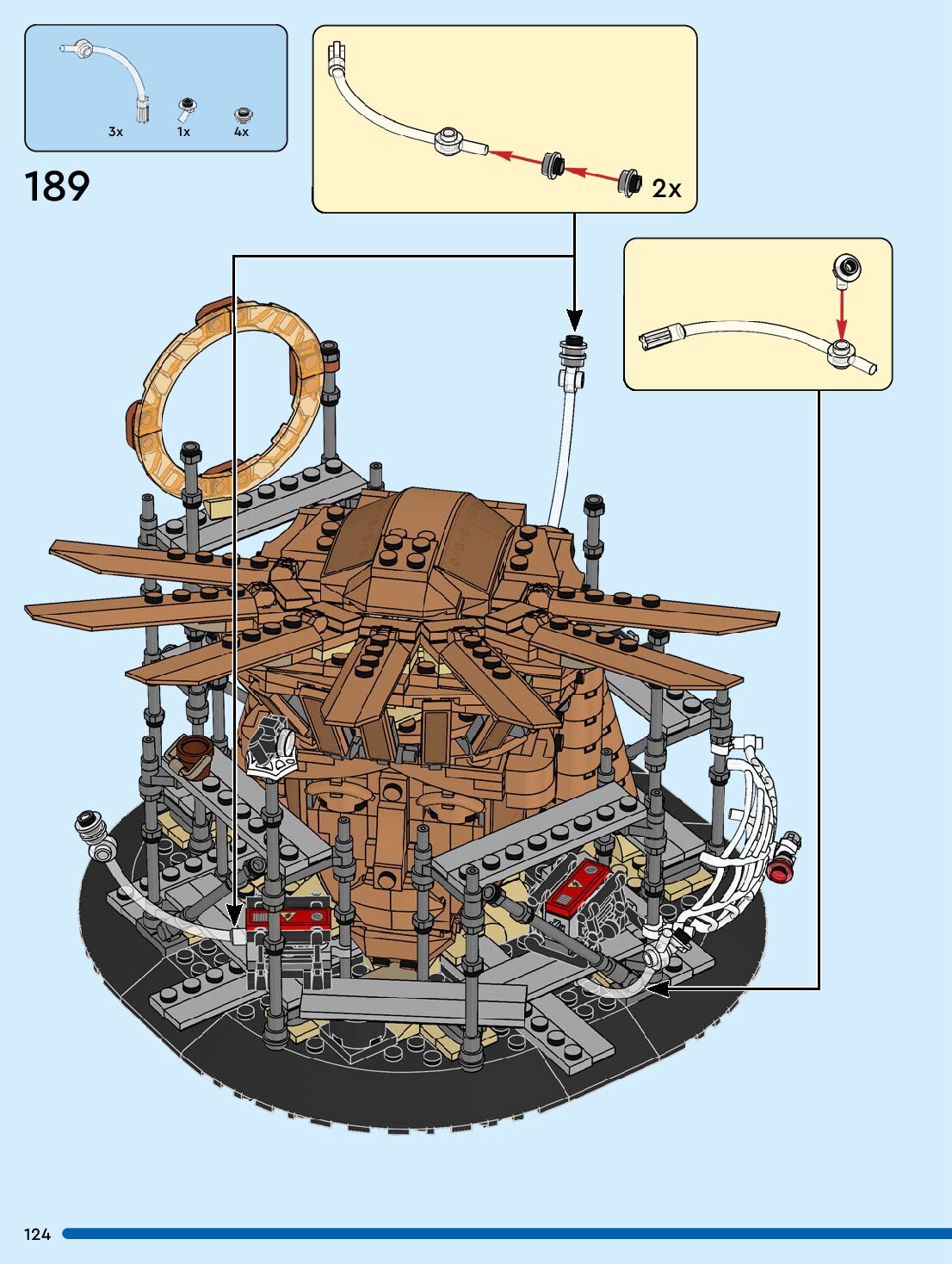 3x 1x 4x

189

2x

124