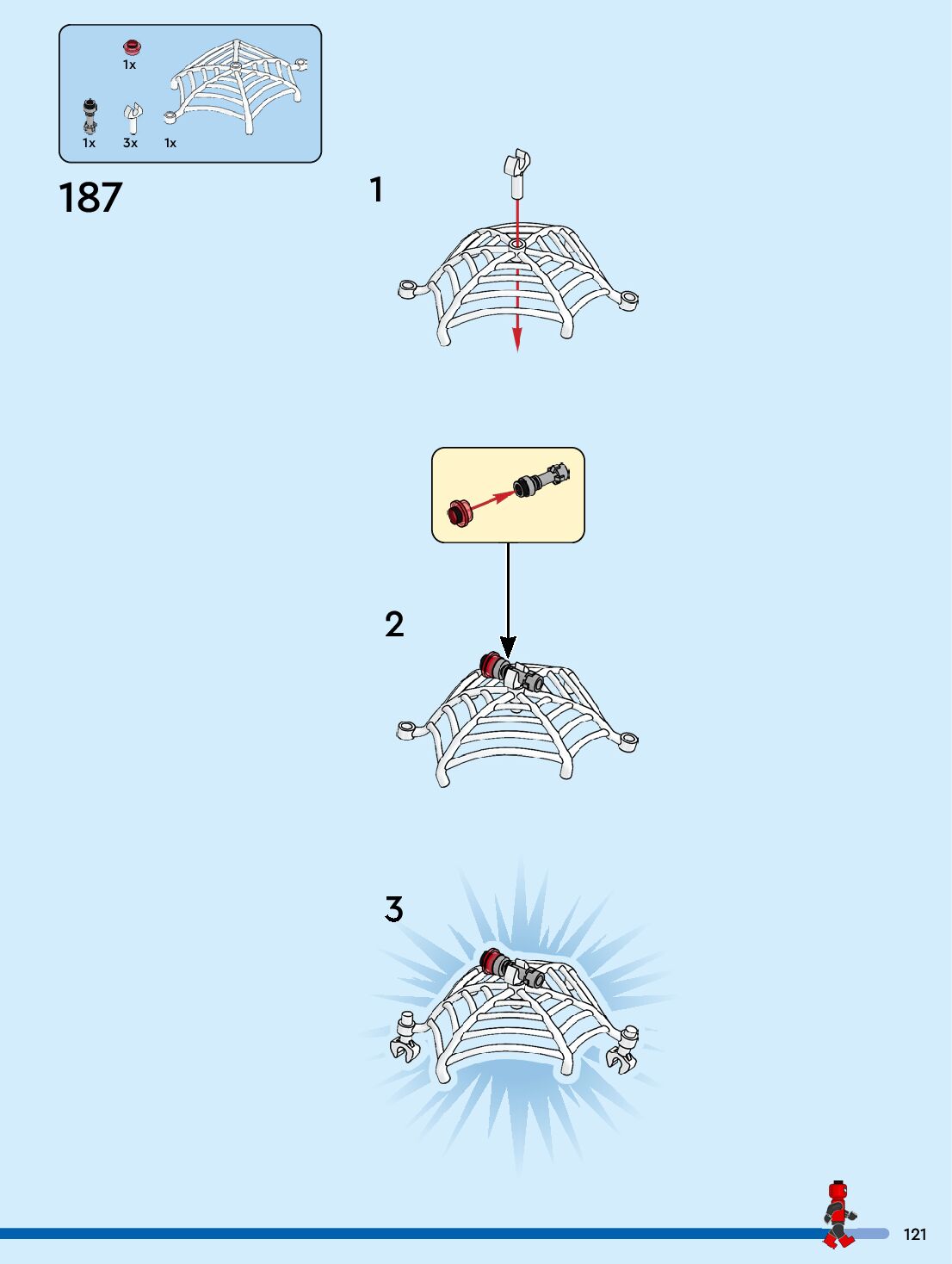 1x

1x 3x 1x

187

1

2

3

121