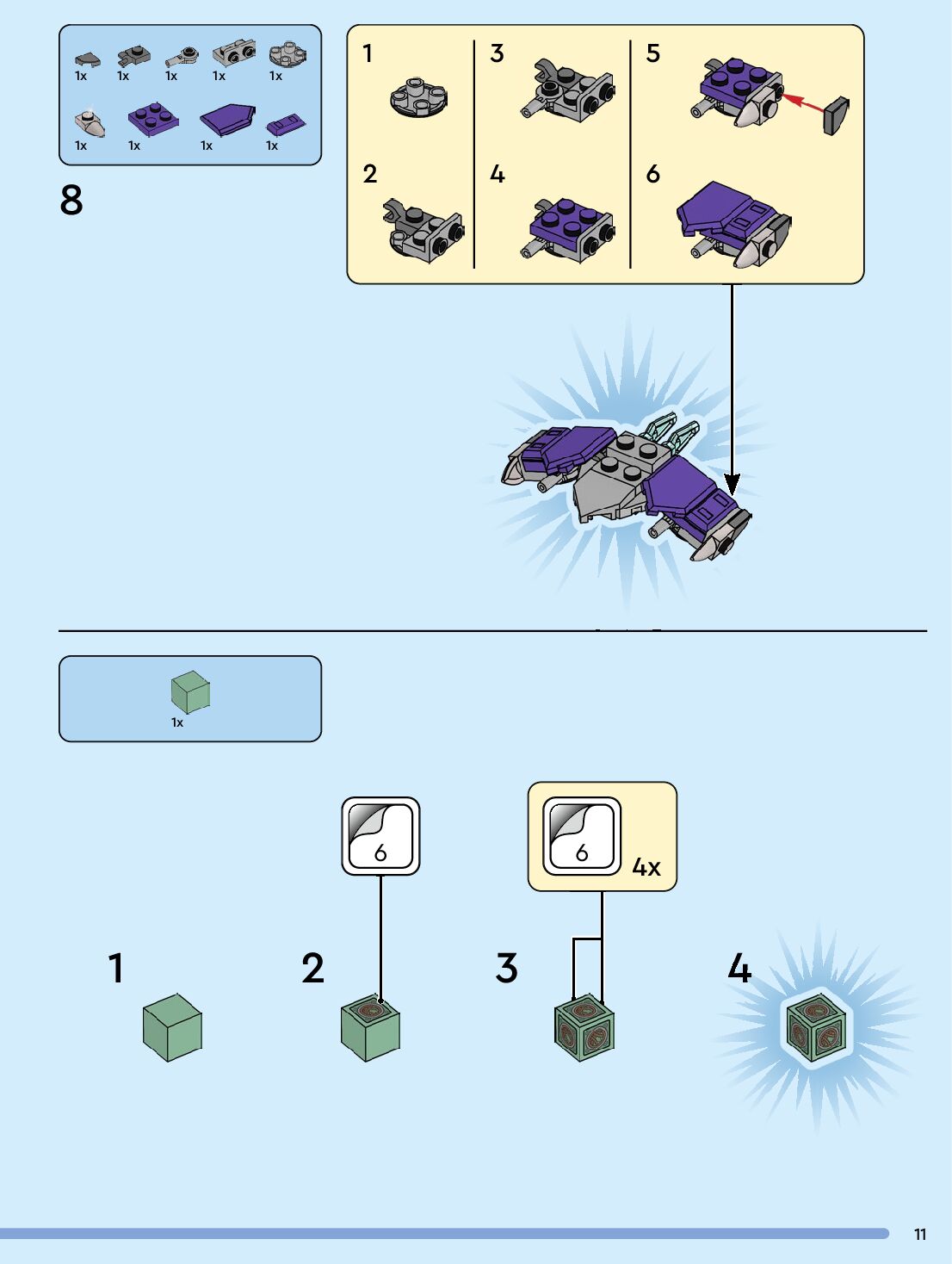 1x 1x 1x 1x 1x

1x 1x 1x 1x

8

1

2

3

4

5

6

1x

6

6

4x

1

2

3

4

11