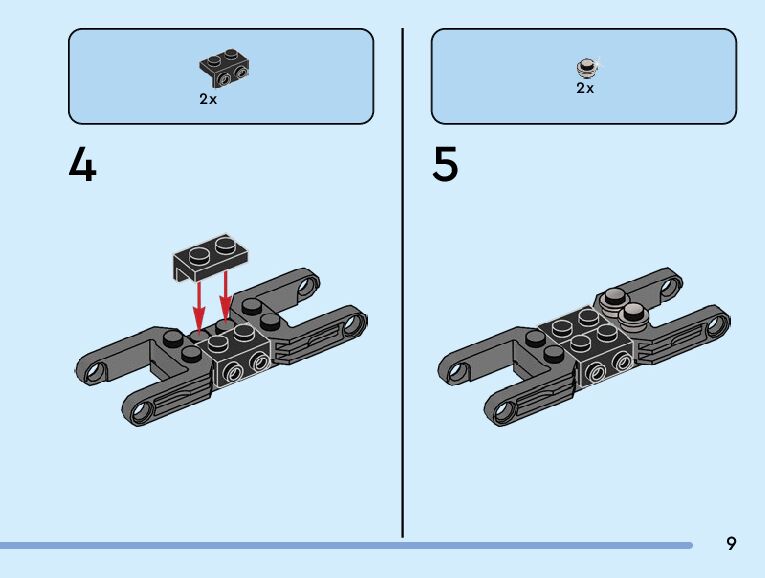 2x

4

2x

5

9