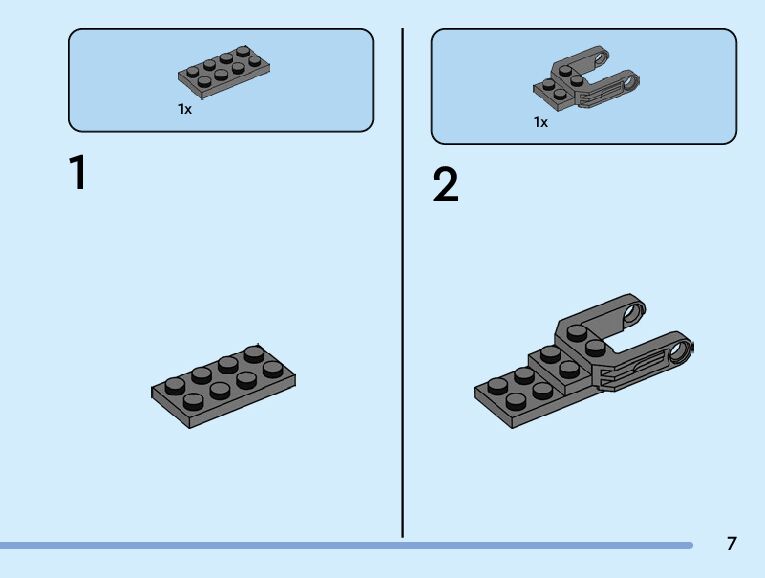 1x

1

1x

2

7