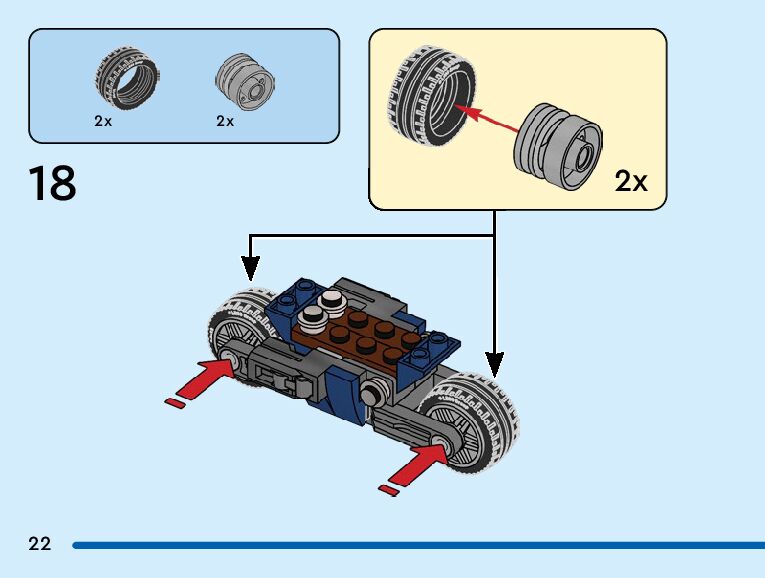 2x

2x

18

2x

22