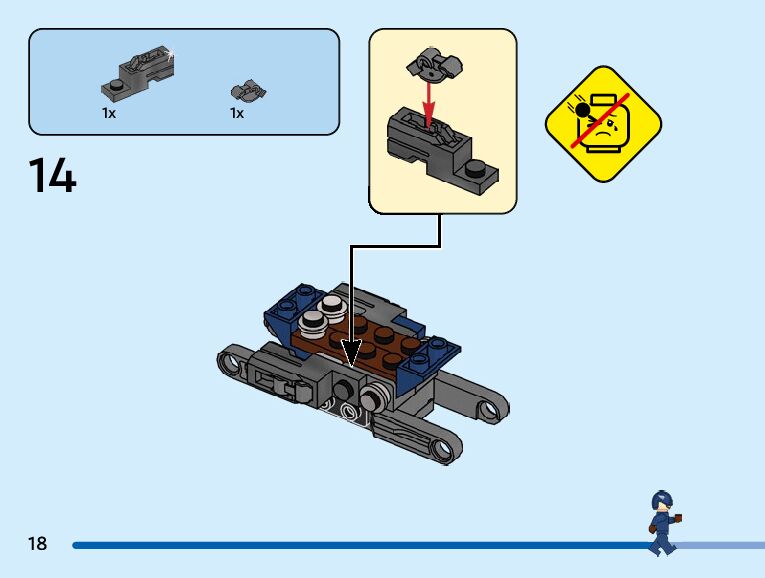 1x
1x

14

18