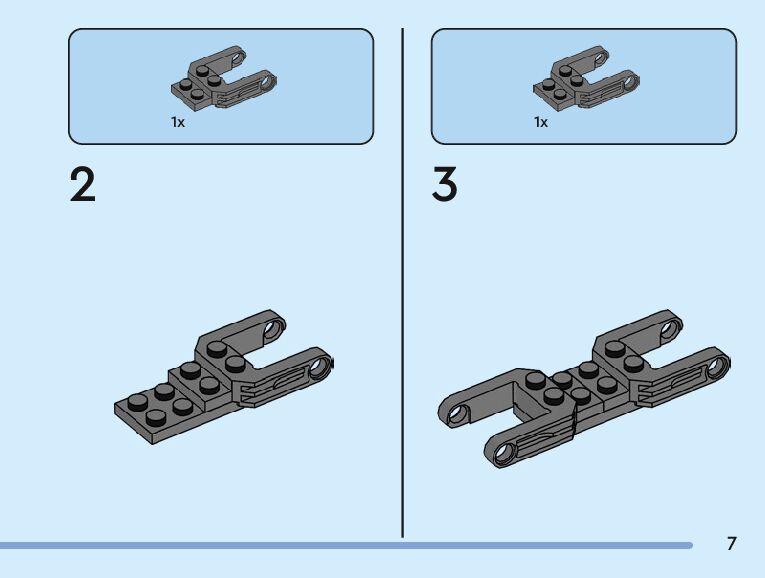 1x

2

1x

3

7