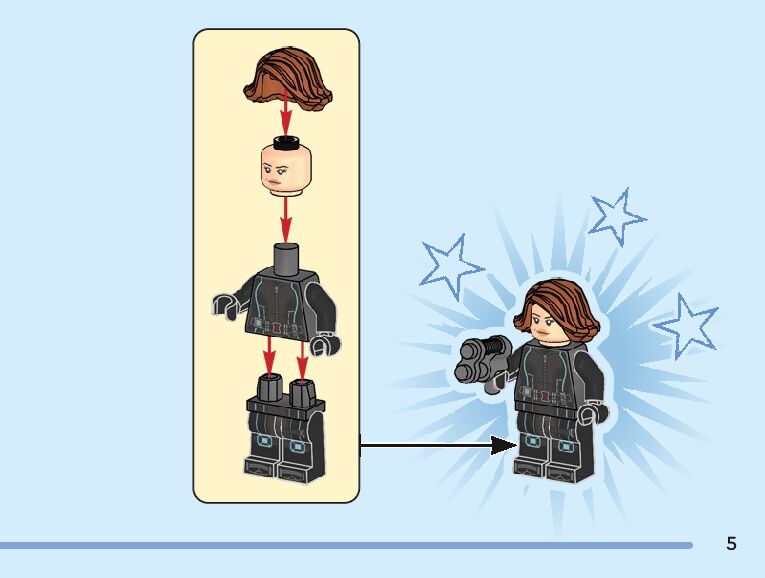 5