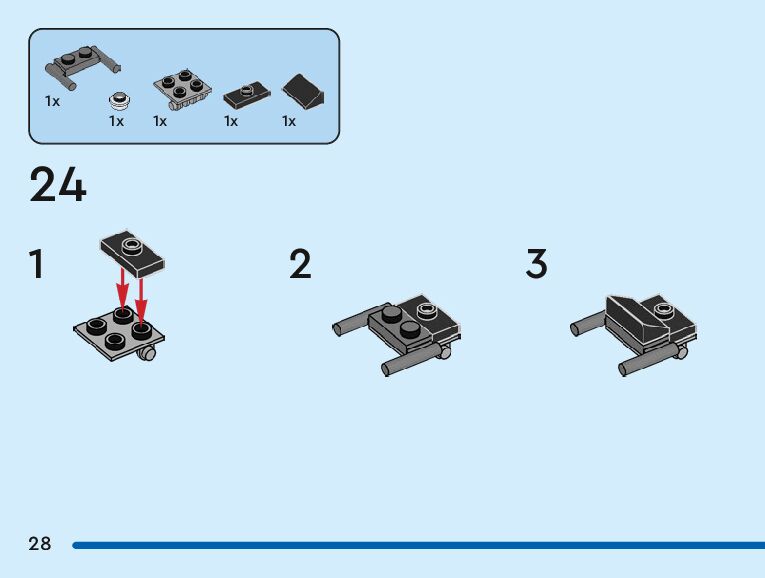 1x
1x
1x
1x
1x

24

1

2

3

28