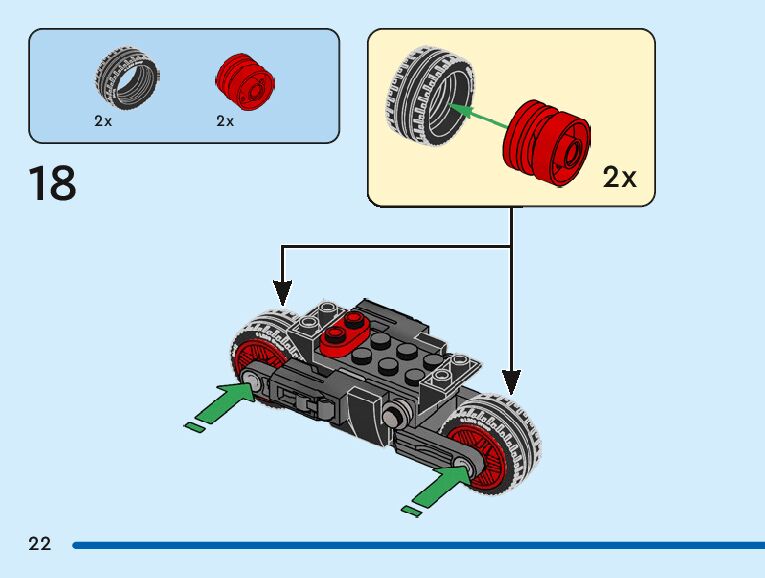 2x
2x

18

2x

22