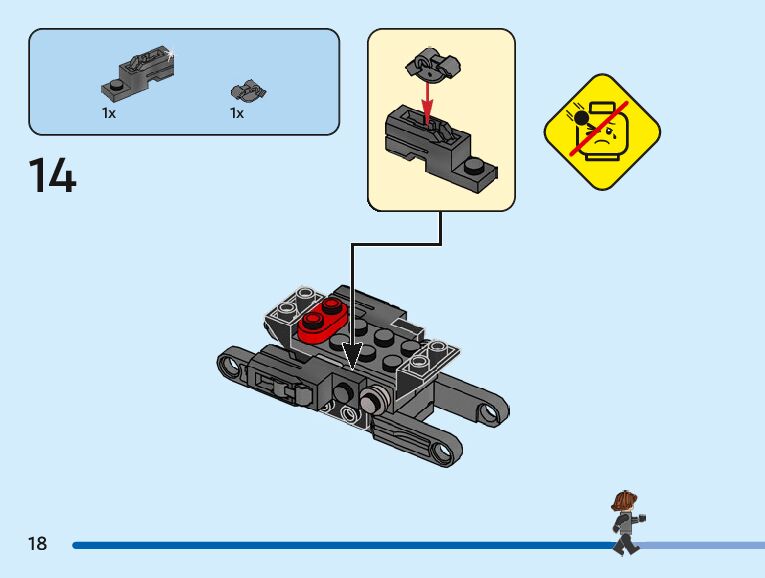 1x 1x

14

18