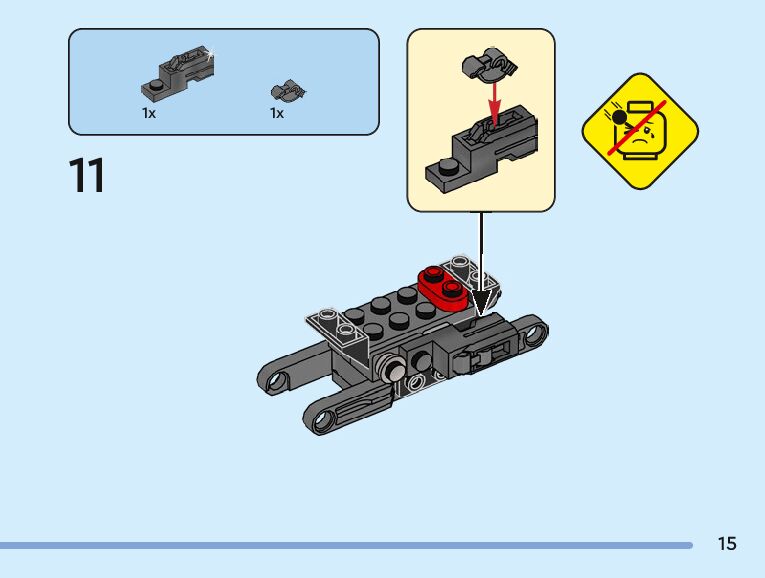 1x
1x

11

15