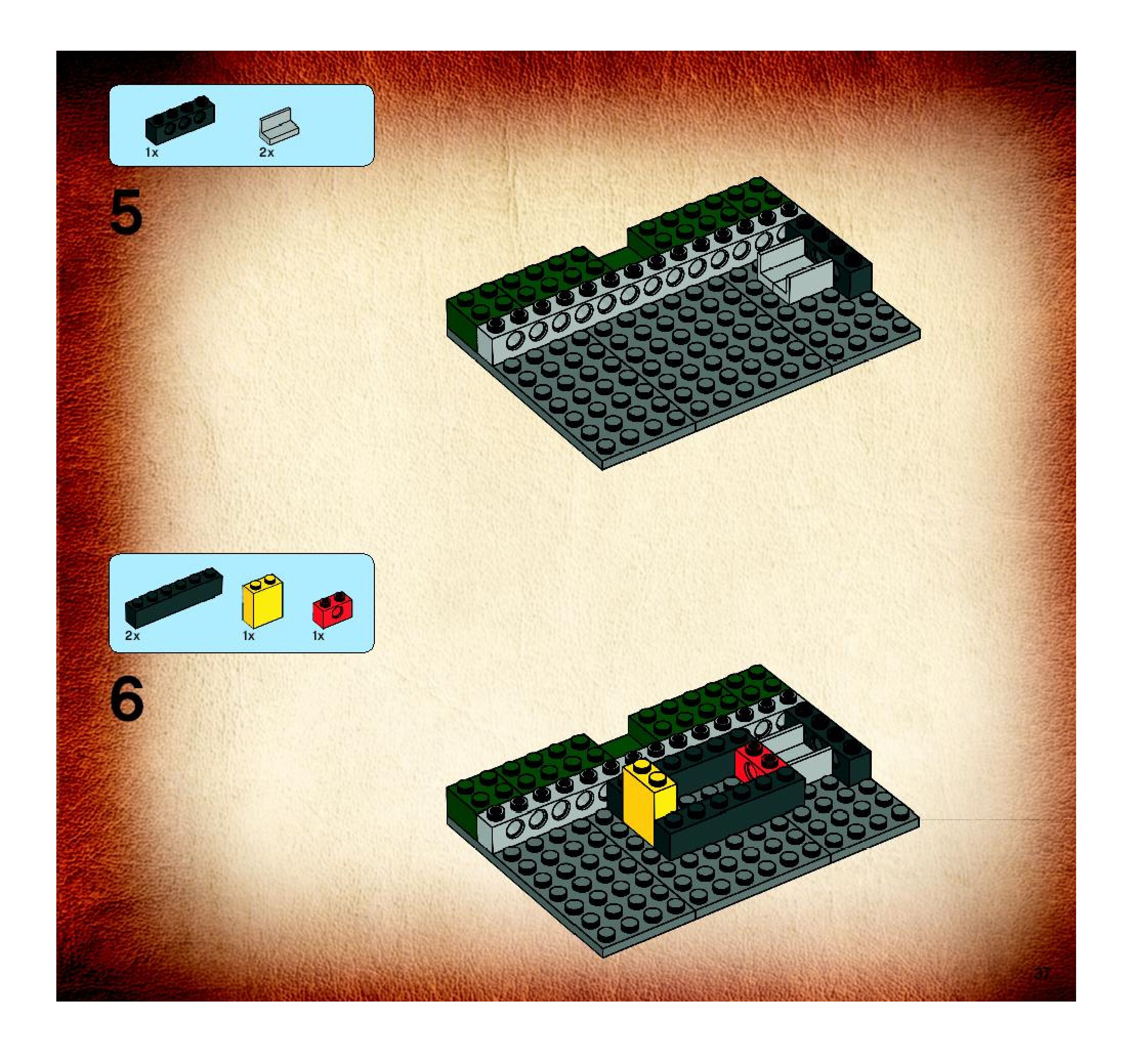 1x
2x
5
2x
1x
1x
6
37