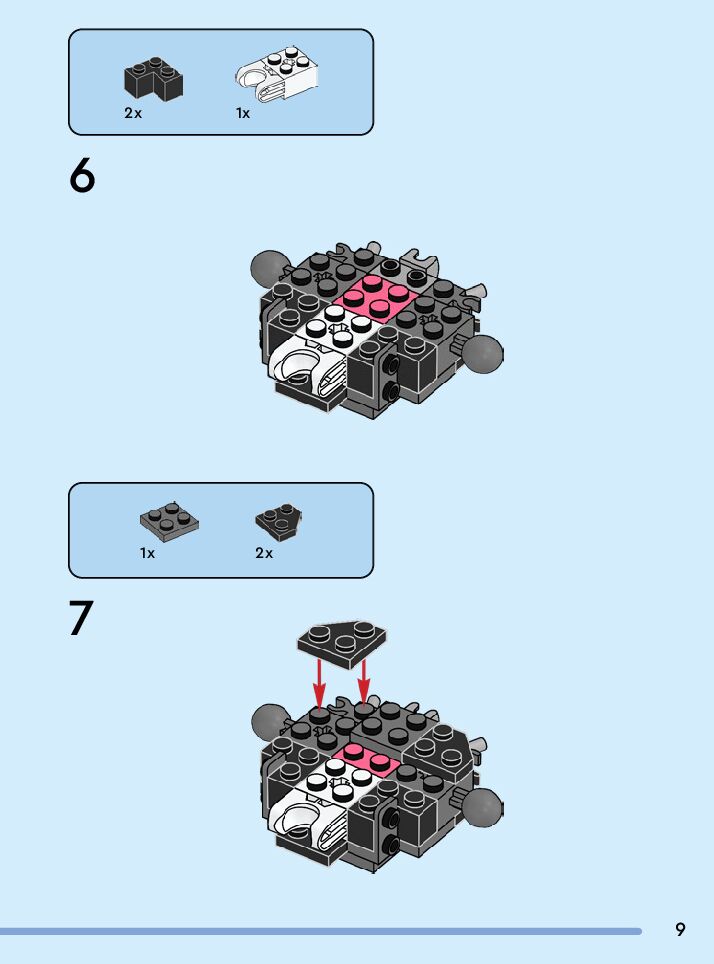 2x 1x

6

1x 2x

7

9