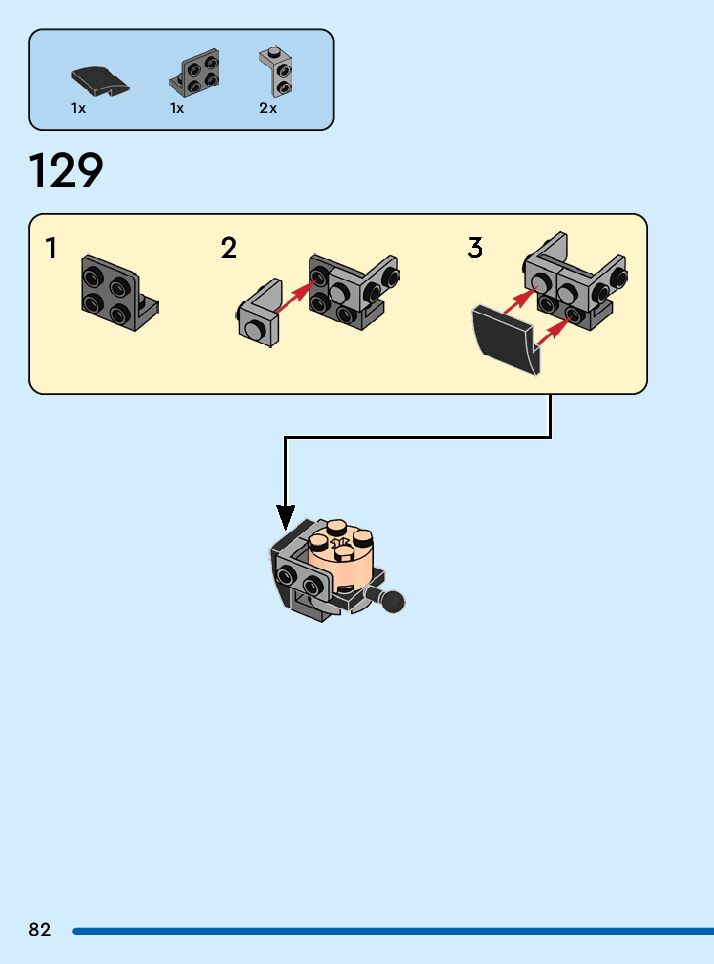 1x 1x 2x

129

1

2

3

82