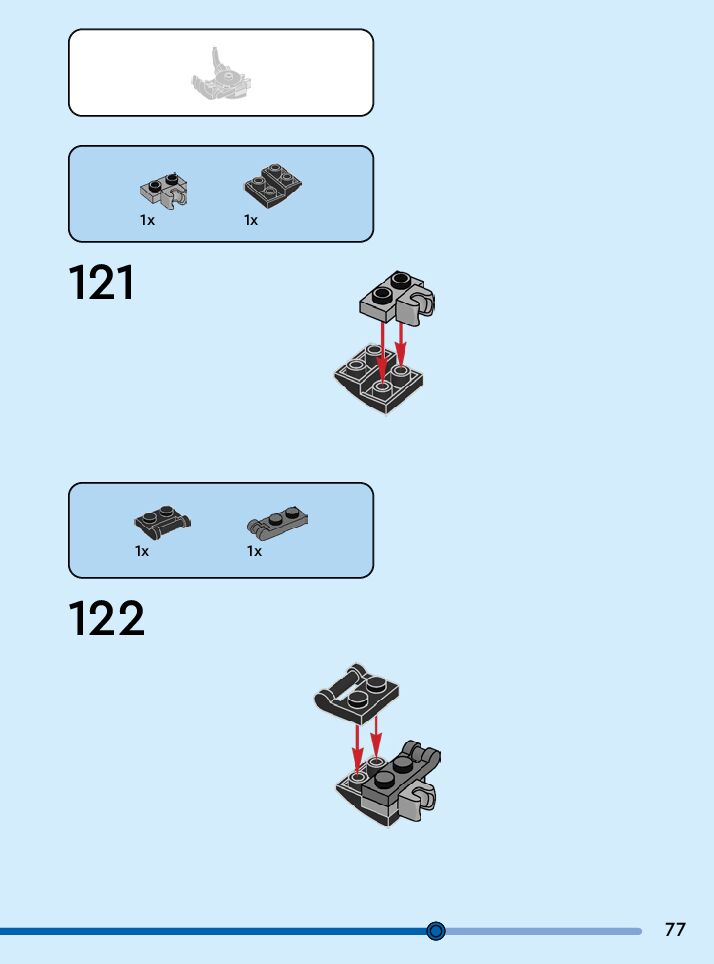 1x 1x

121

1x 1x

122

77