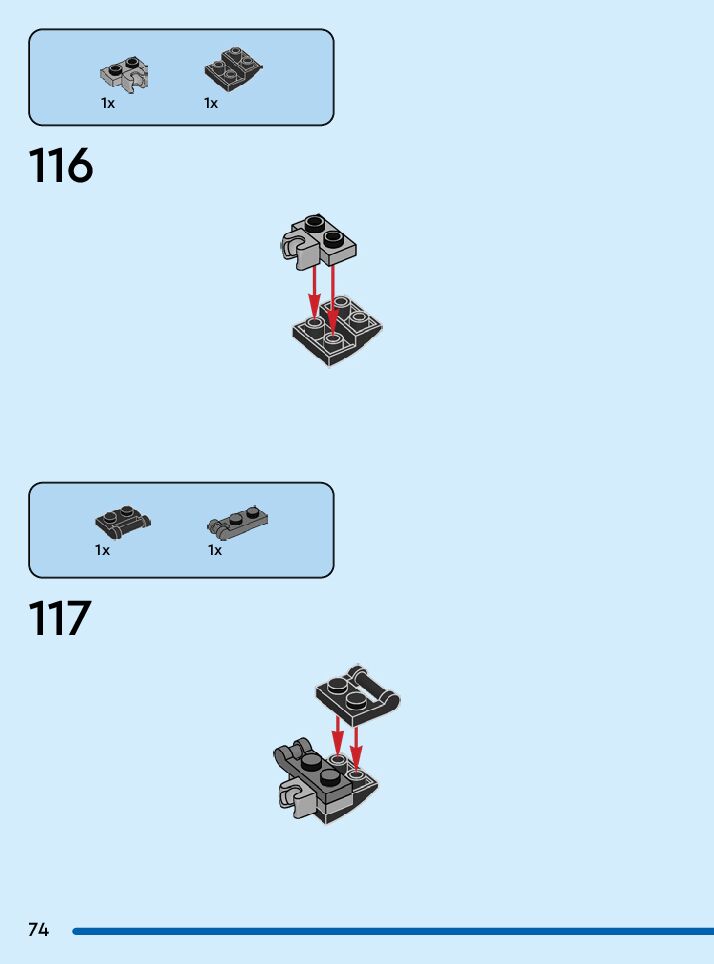 1x 1x

116

1x 1x

117

74