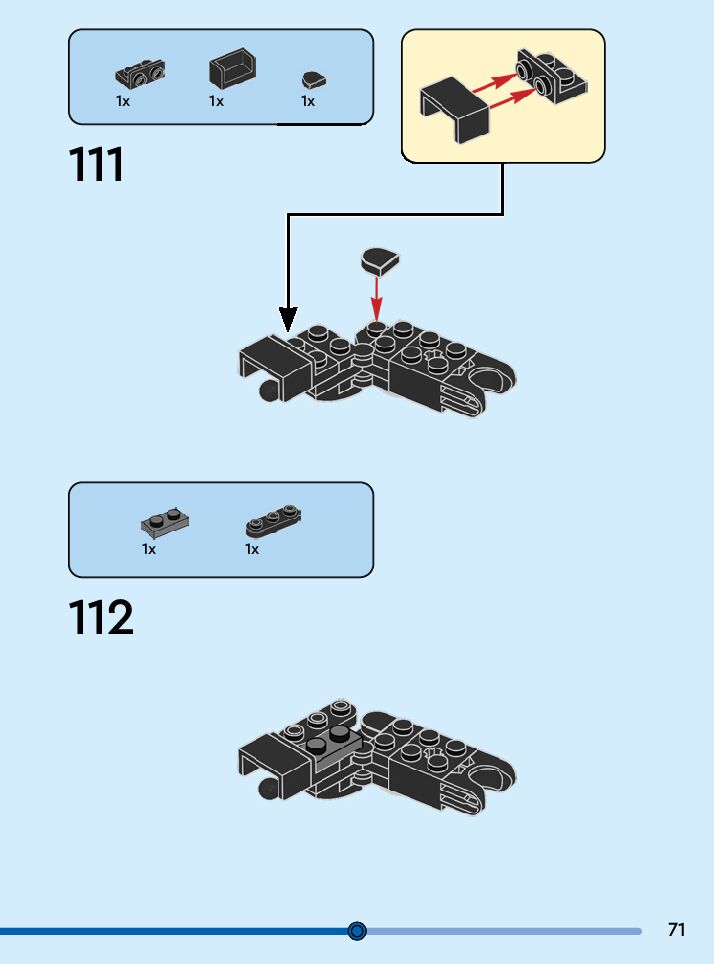 1x 1x 1x

111

1x 1x

112

71