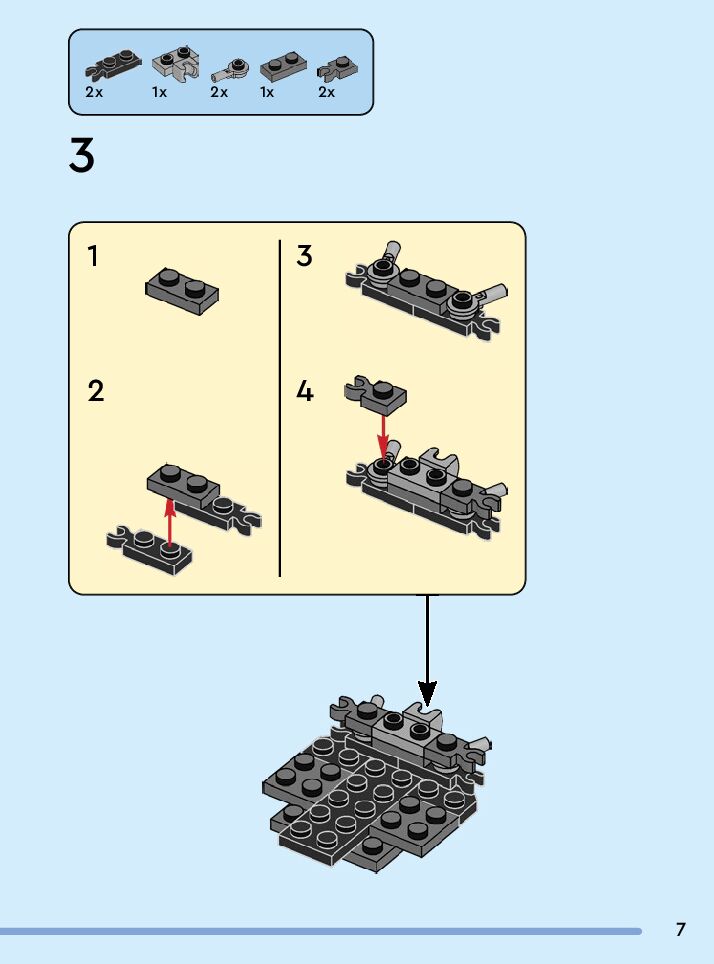 2x 1x 2x 1x 2x

3

1

2

3

4

7