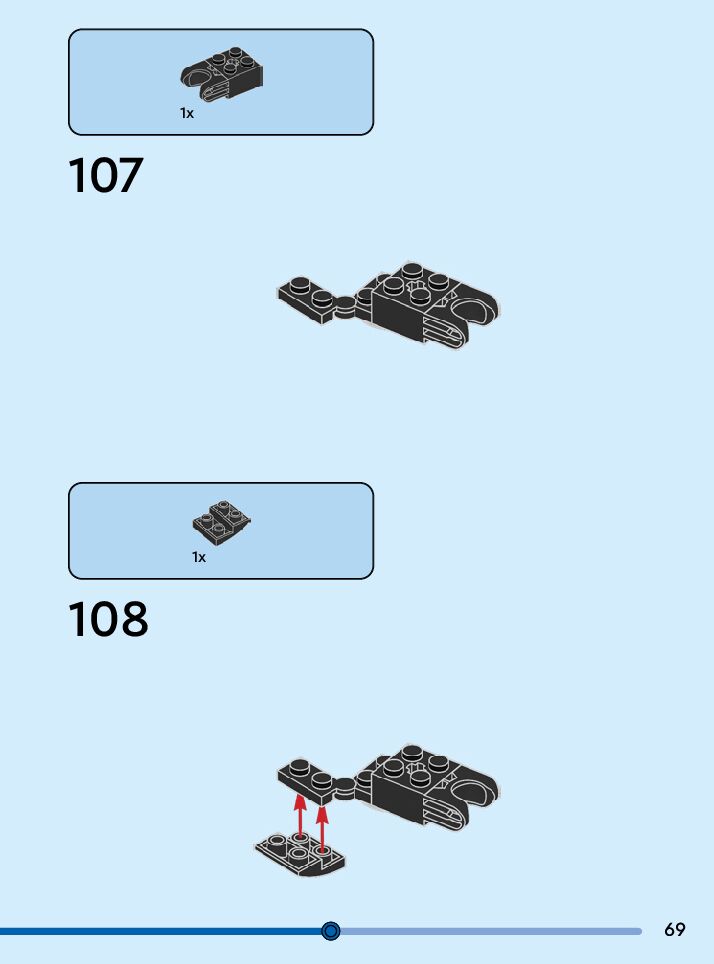 1x

107

1x

108

69