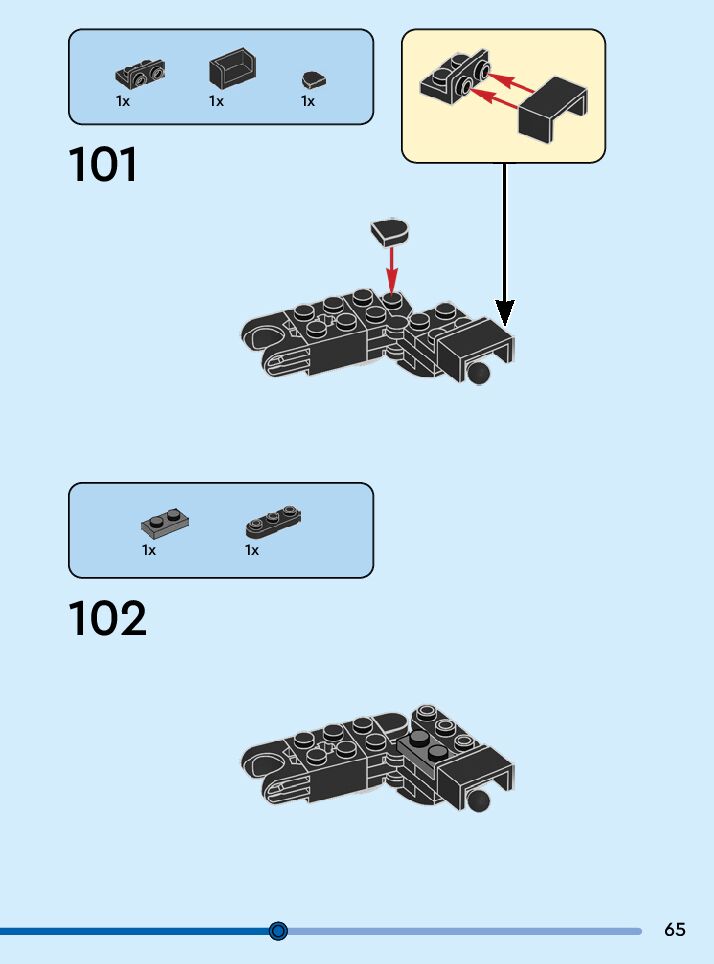 1x 1x 1x

101

1x 1x

102

65