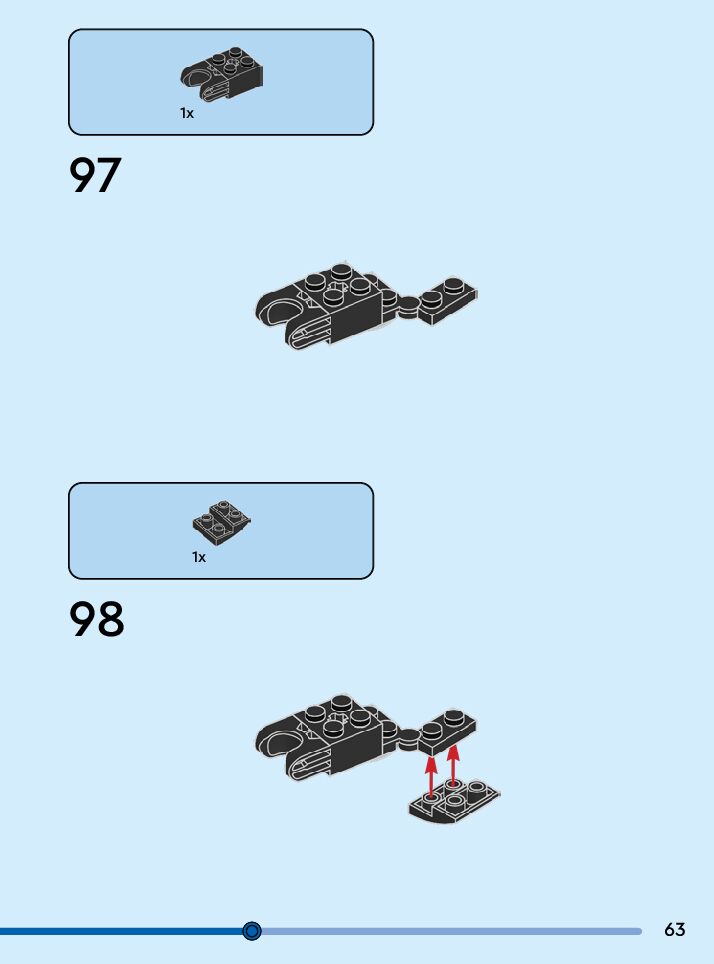 1x

97

1x

98

63