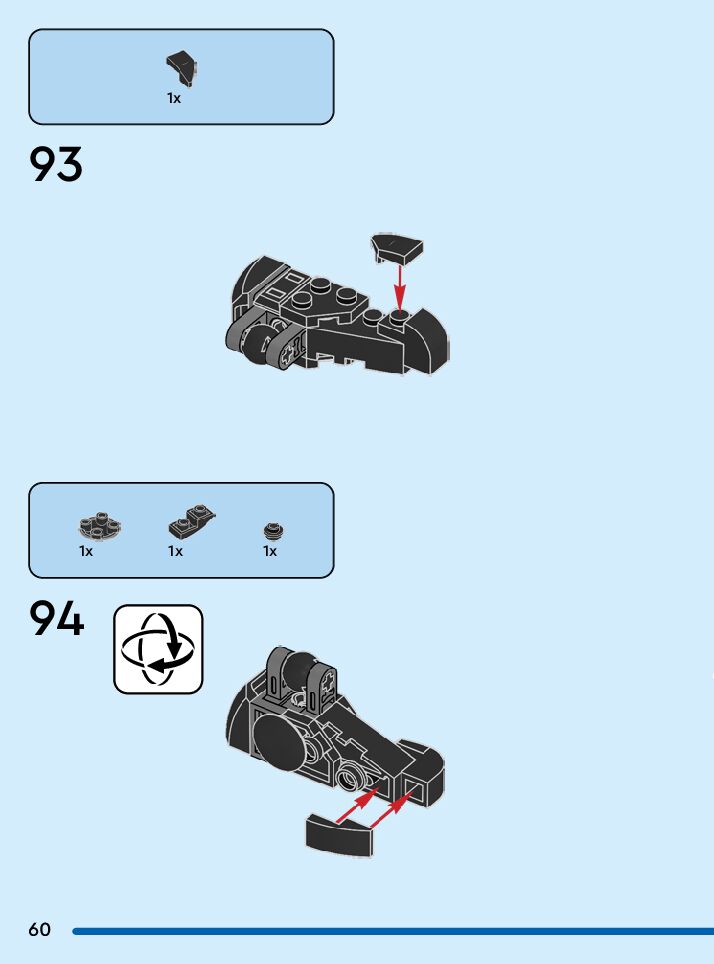 1x

93

1x 1x 1x

94

60