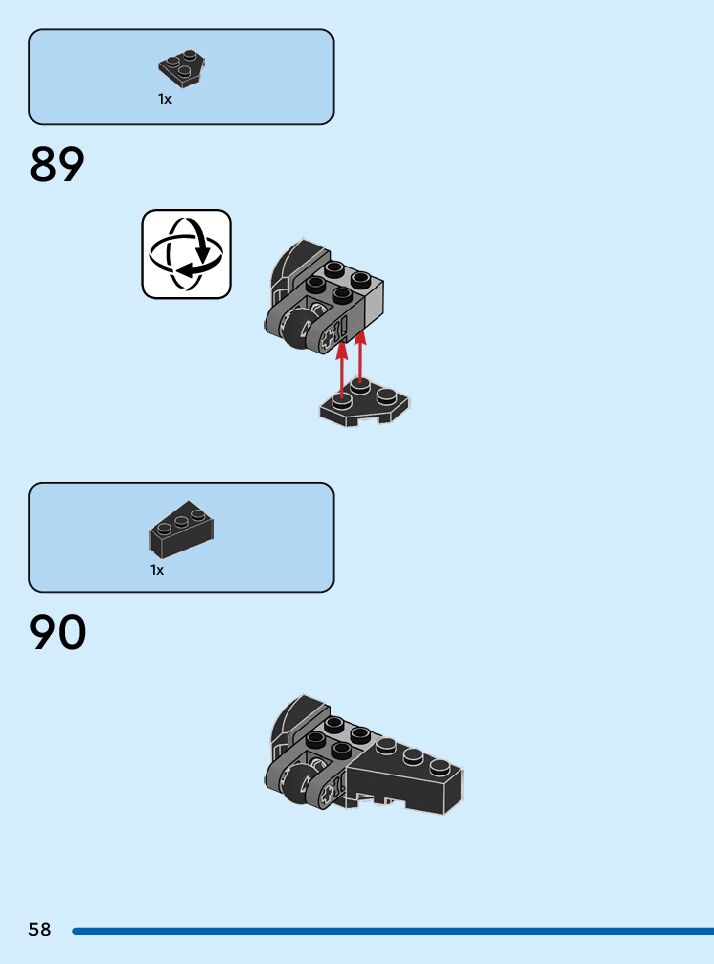 1x

89

1x

90

58