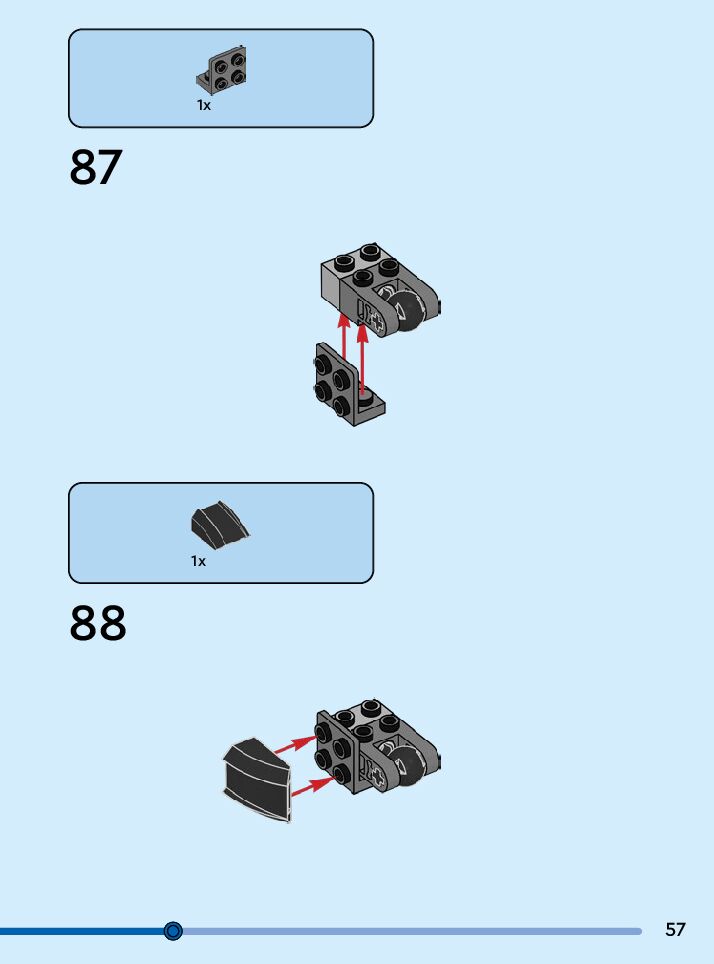 1x

87

1x

88

57