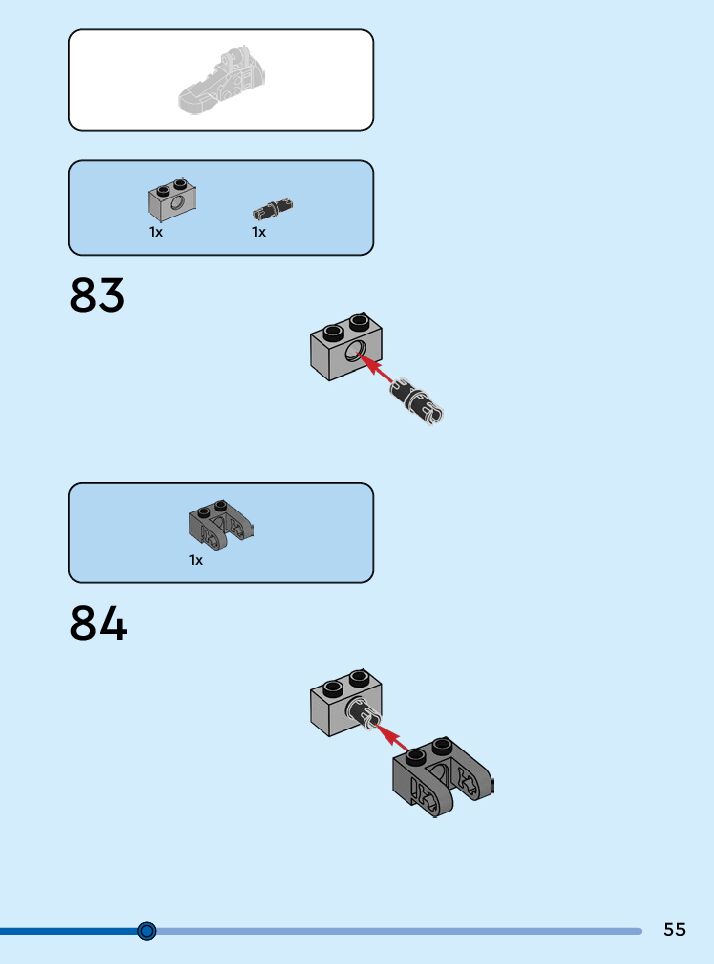 1x 1x

83

1x

84

55