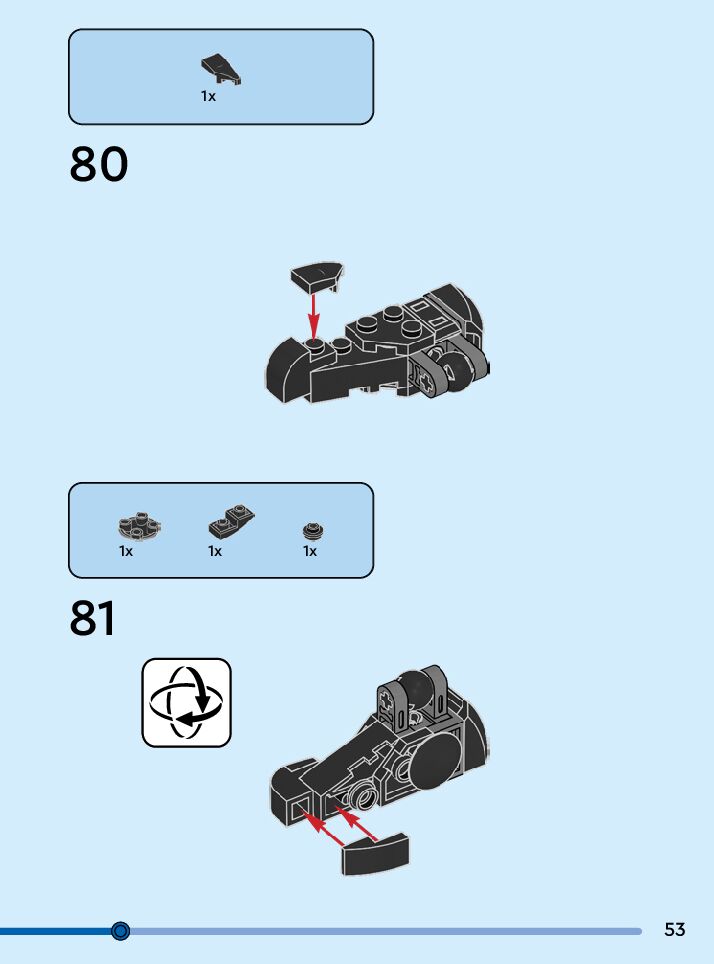 1x

80

1x 1x 1x

81

53