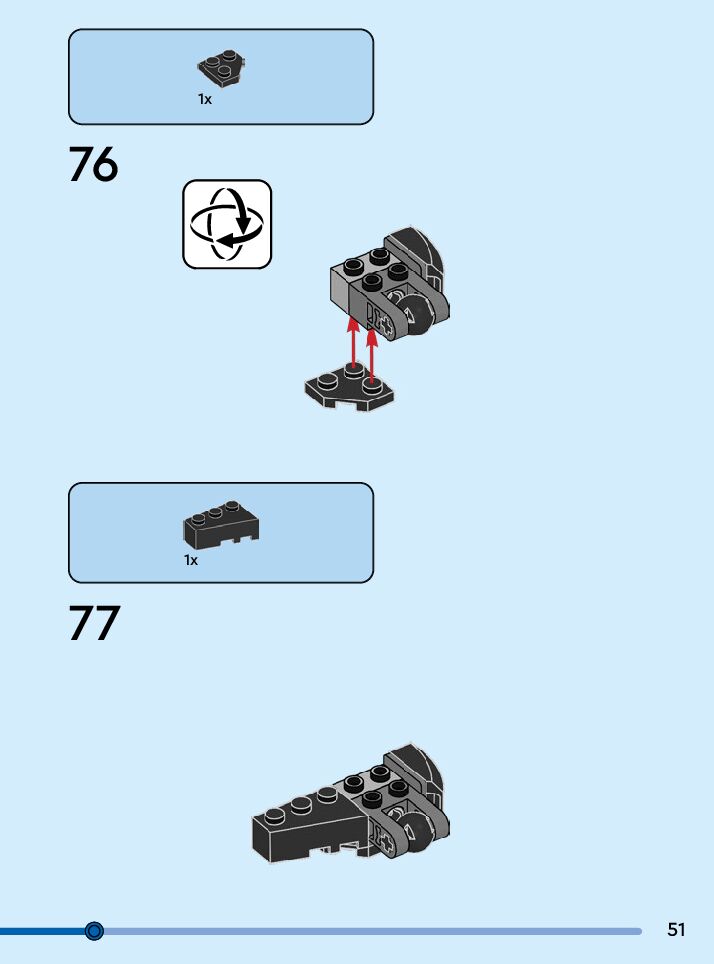 1x

76

1x

77

51