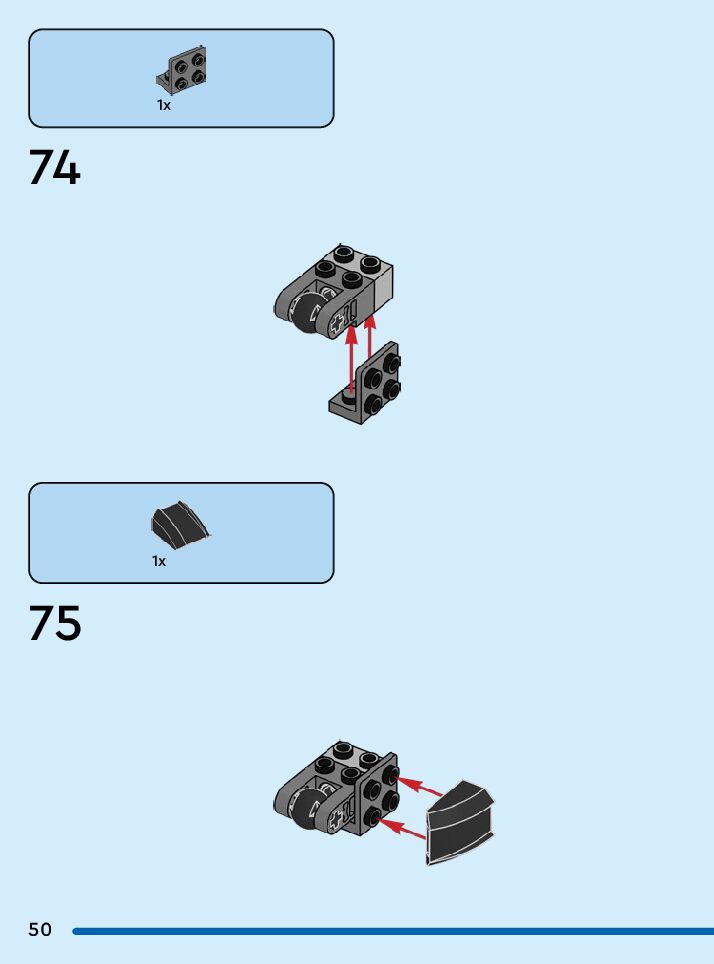 1x

74

1x

75

50