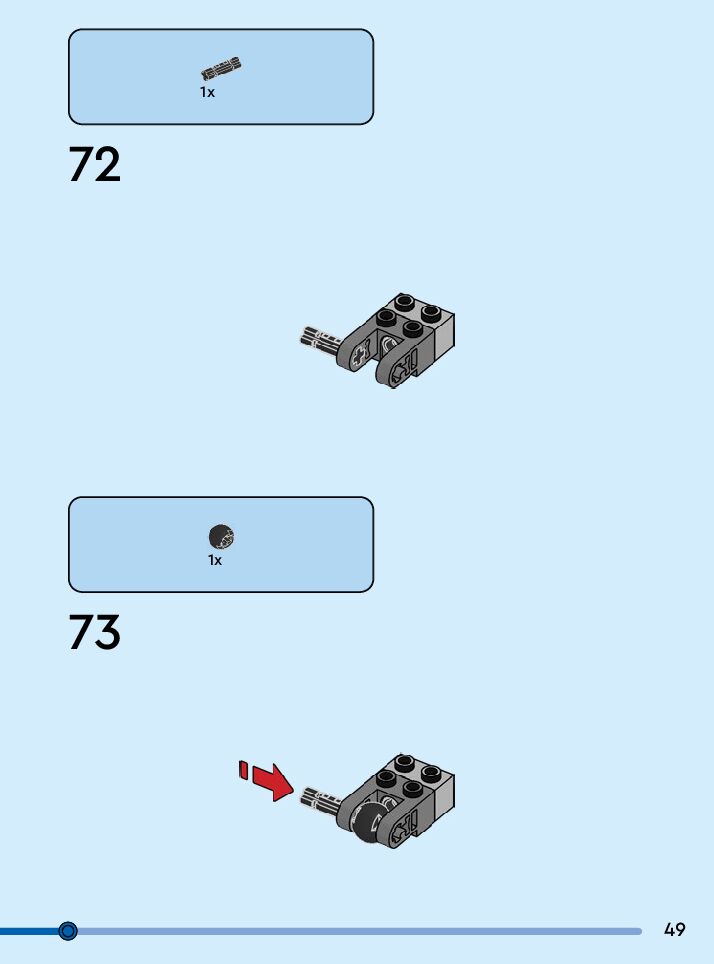 1x

72

1x

73

49