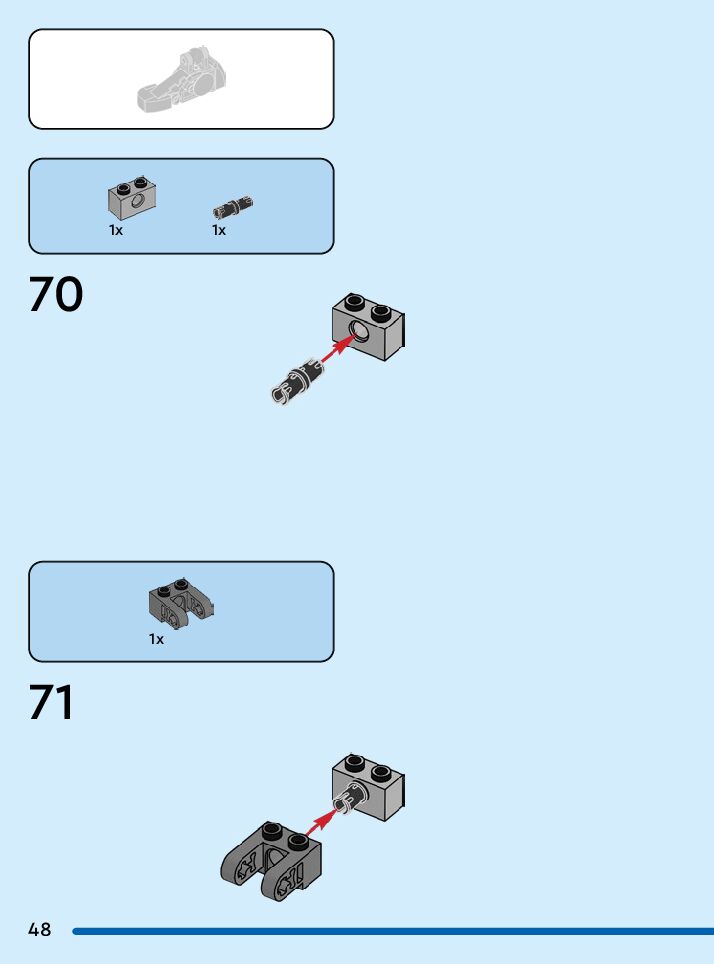 1x
1x

70

1x

71

48