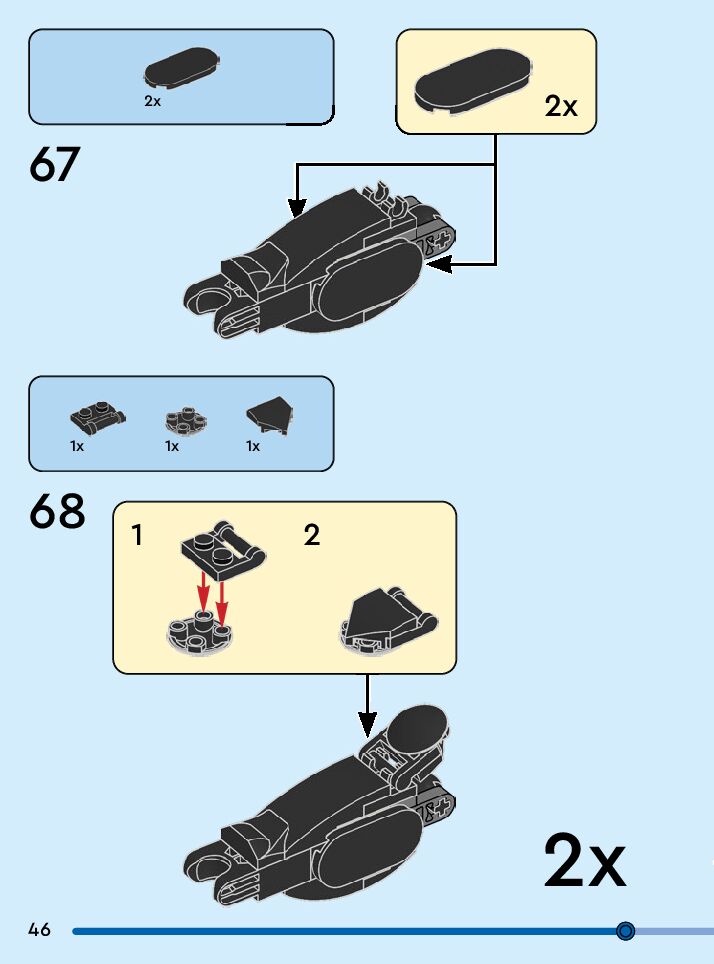 2x

2x

67

1x 1x 1x

68

1

2

2x

46