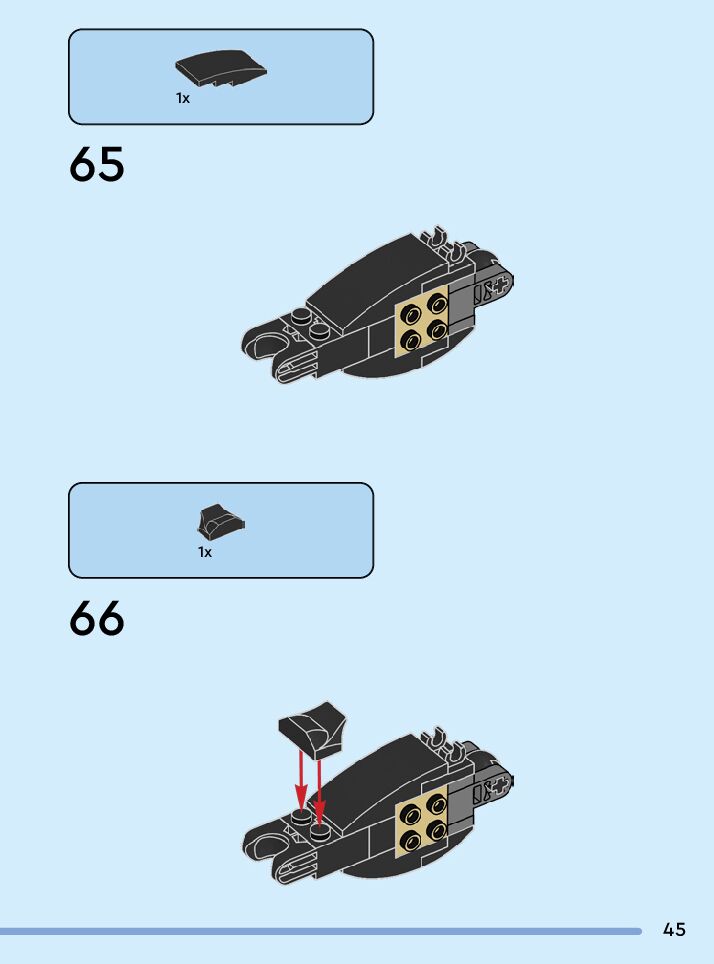 1x

65

1x

66

45