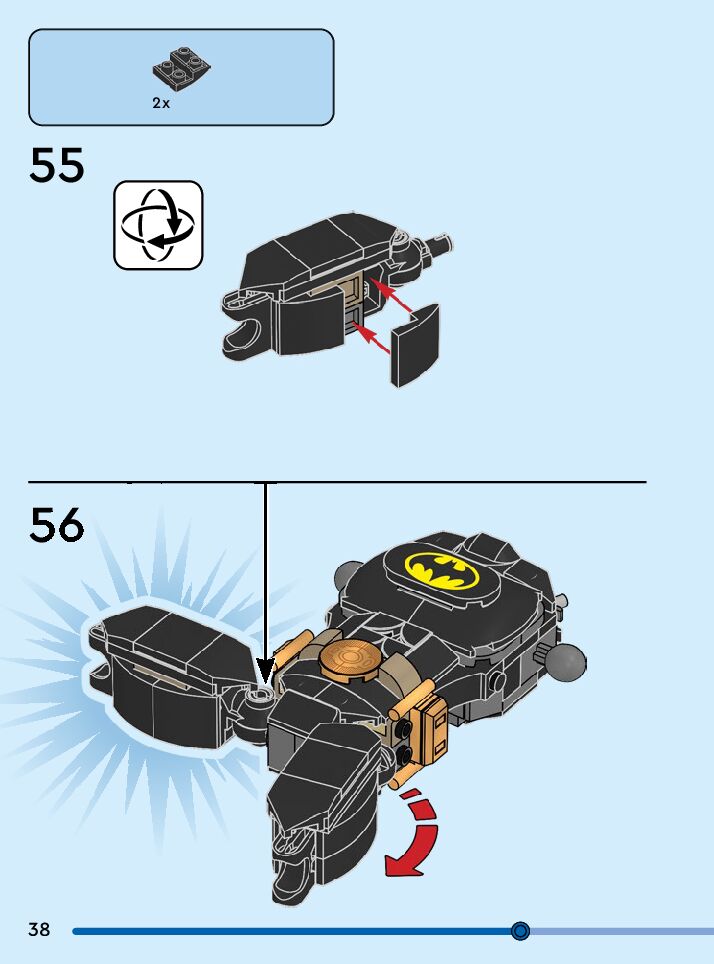 2x

55

56

38