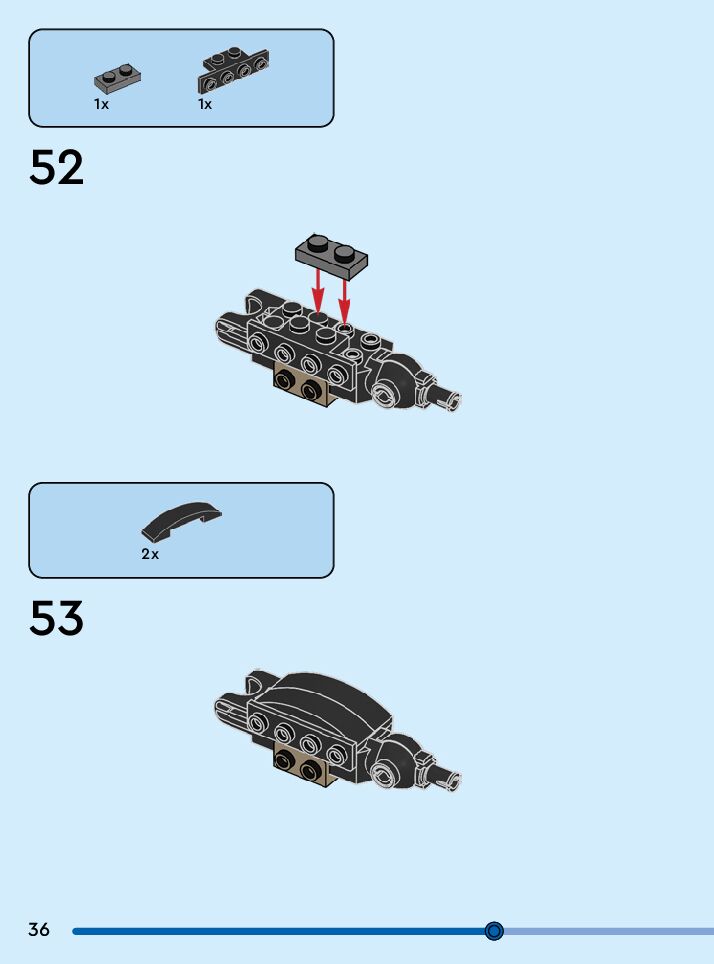 1x 1x

52

2x

53

36