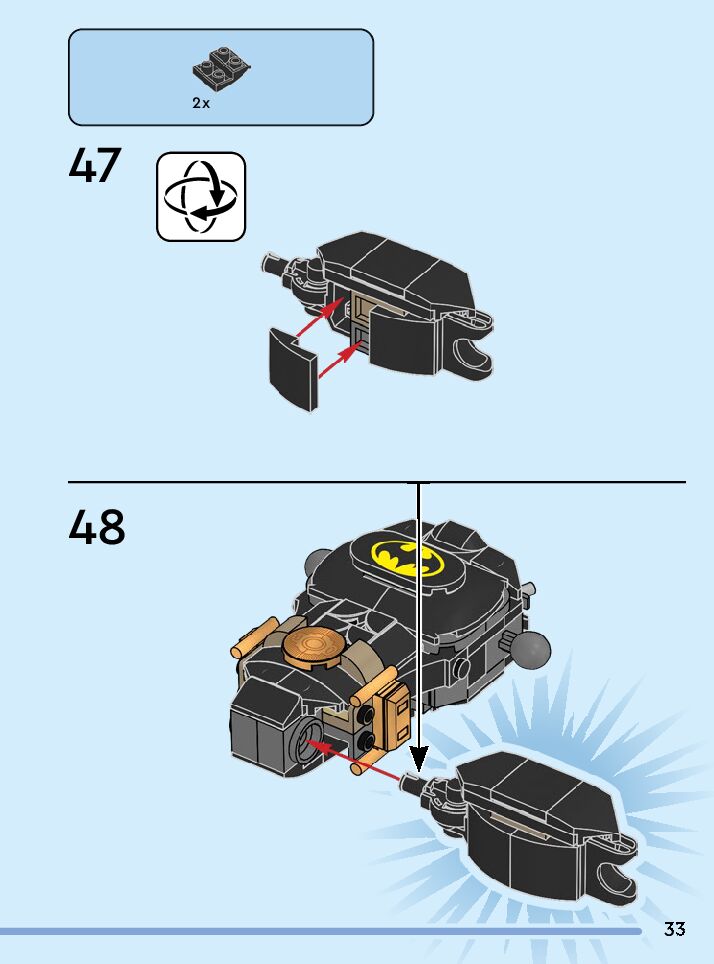 2x

47

48

33