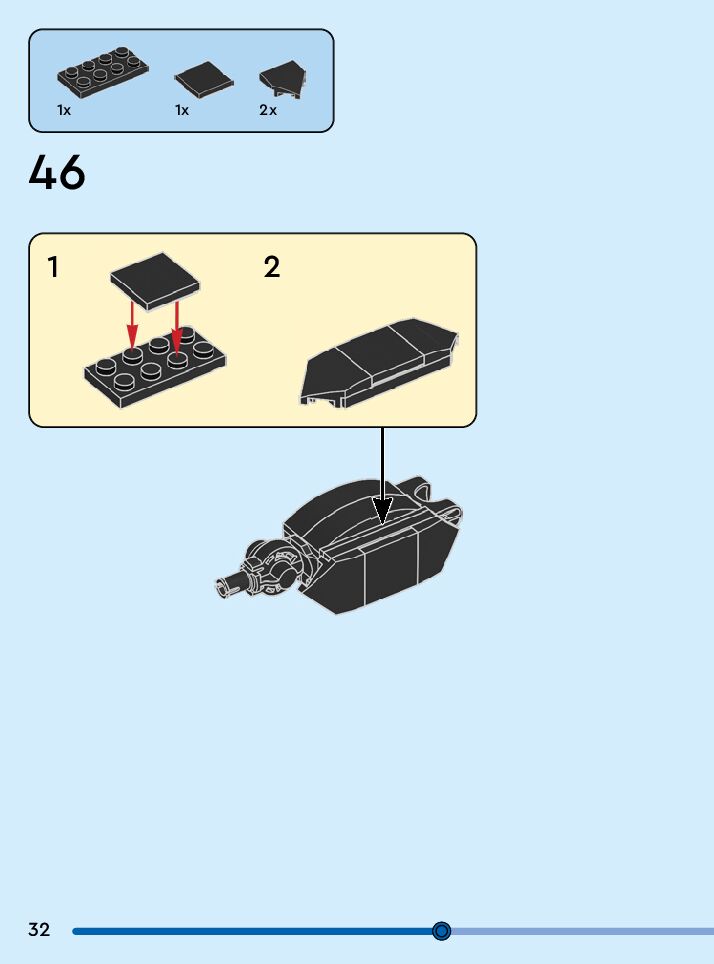 1x 1x 2x

46

1

2

32