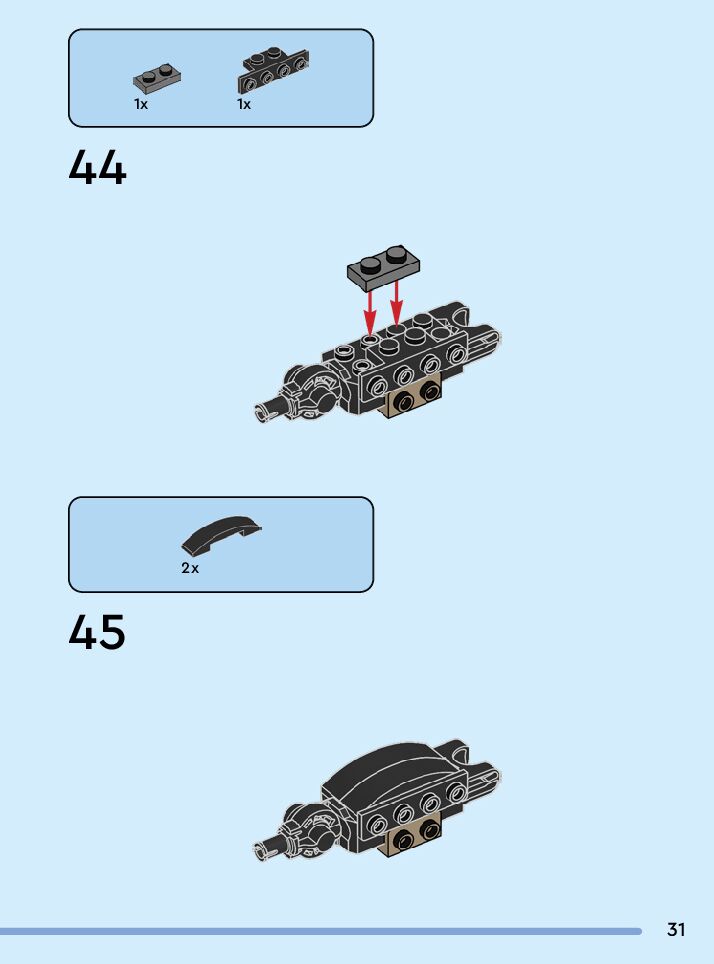 1x
1x

44

2x

45

31