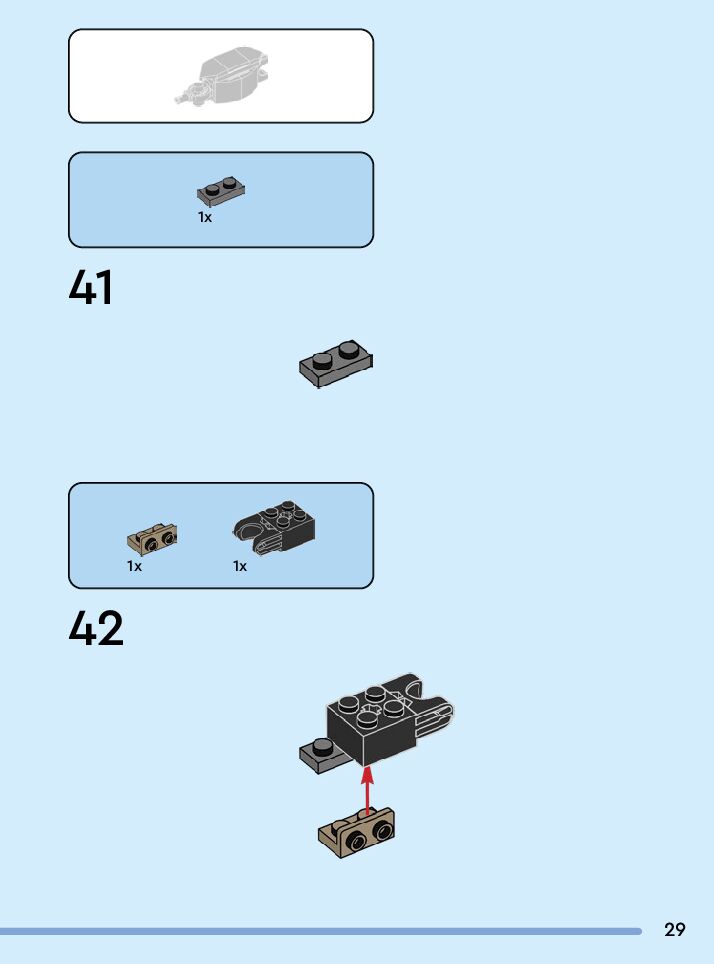 1x

41

1x

1x

42

29