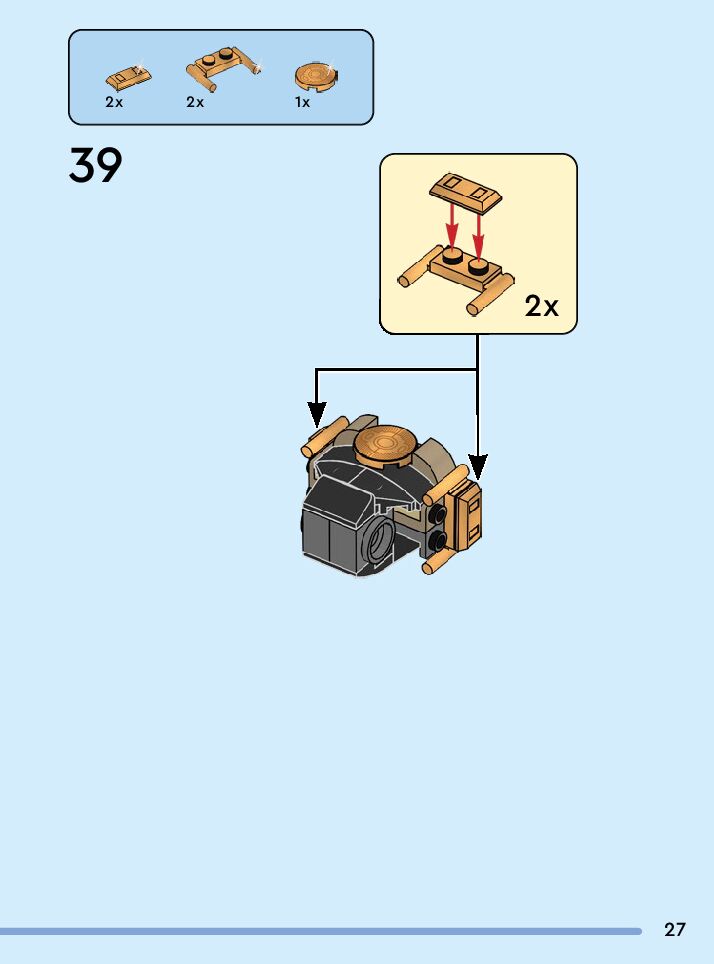 2x 2x 1x

39

2x

27