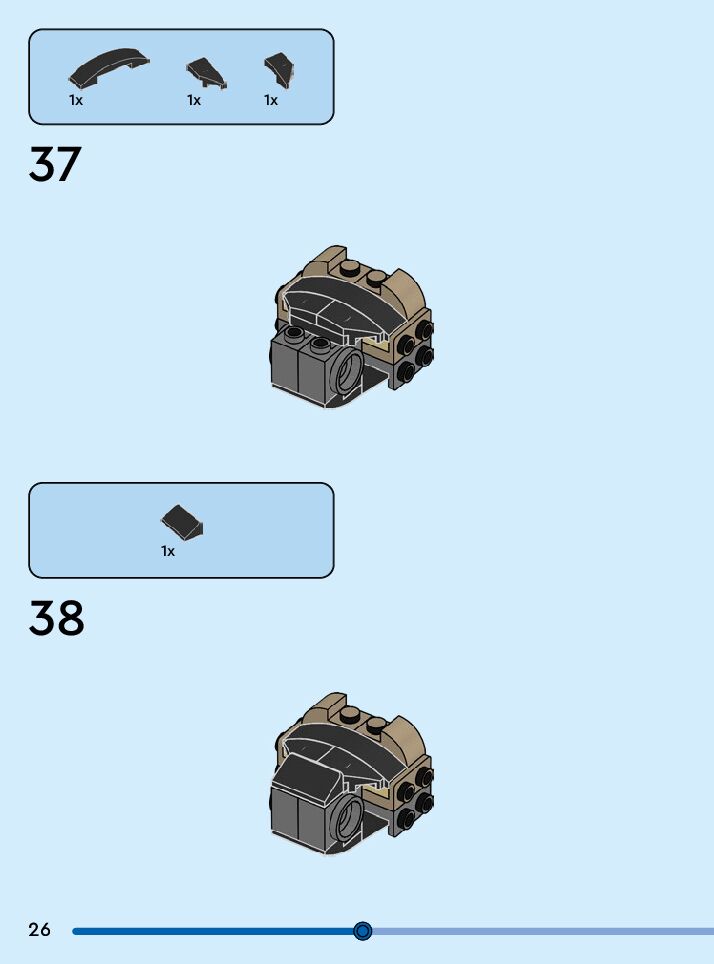 1x
1x
1x

37

1x

38

26