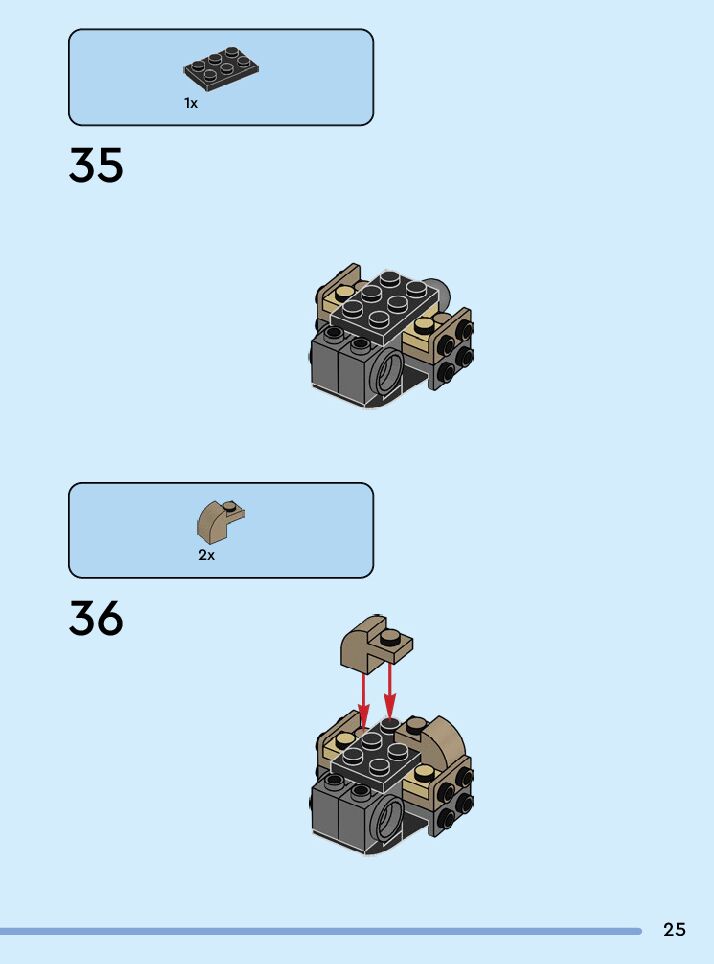 1x

35

2x

36

25