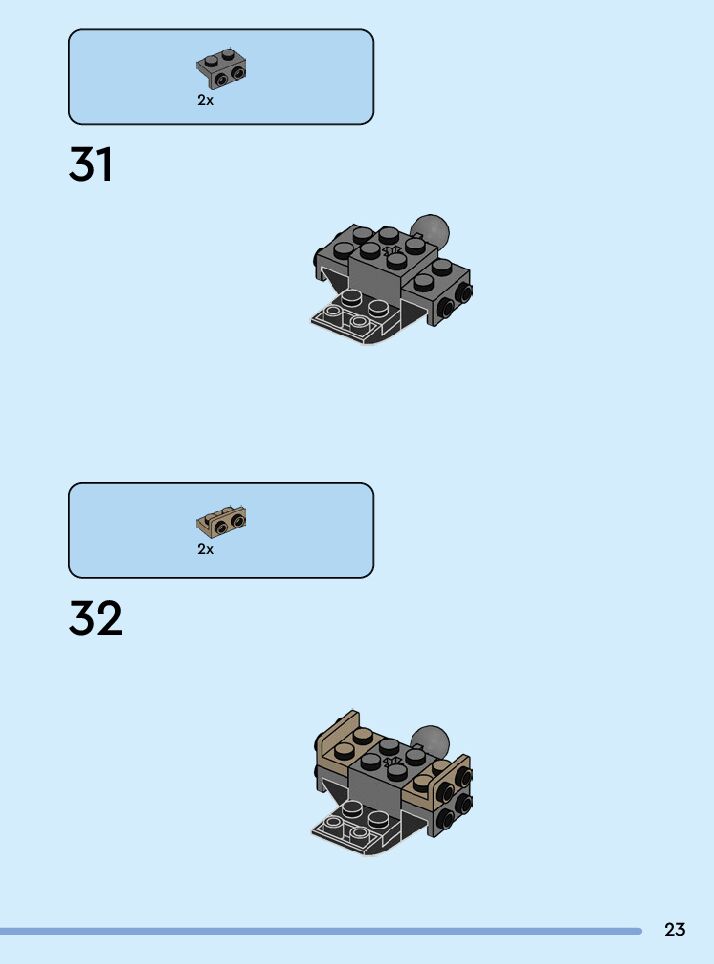 2x

31

2x

32

23