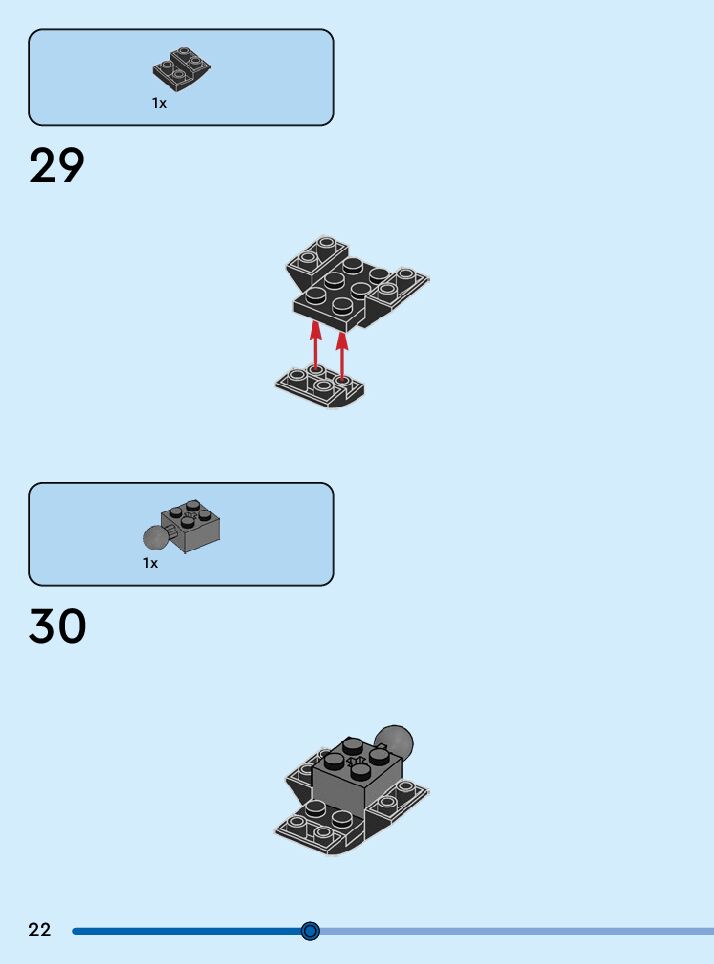 1x

29

1x

30

22