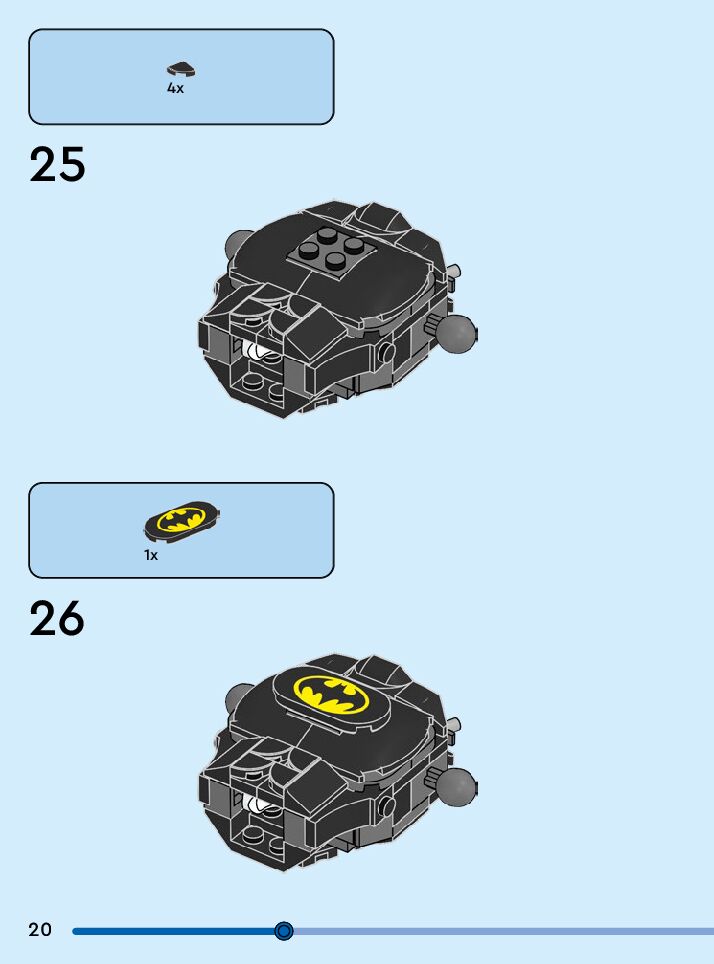 4x

25

1x

26

20