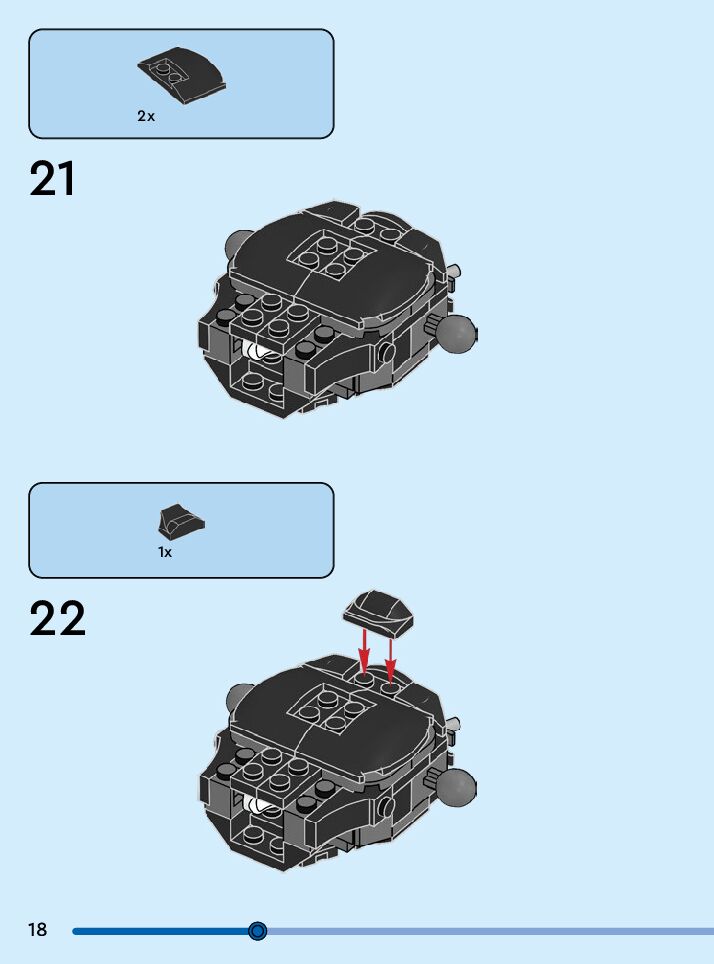 2x

21

1x

22

18