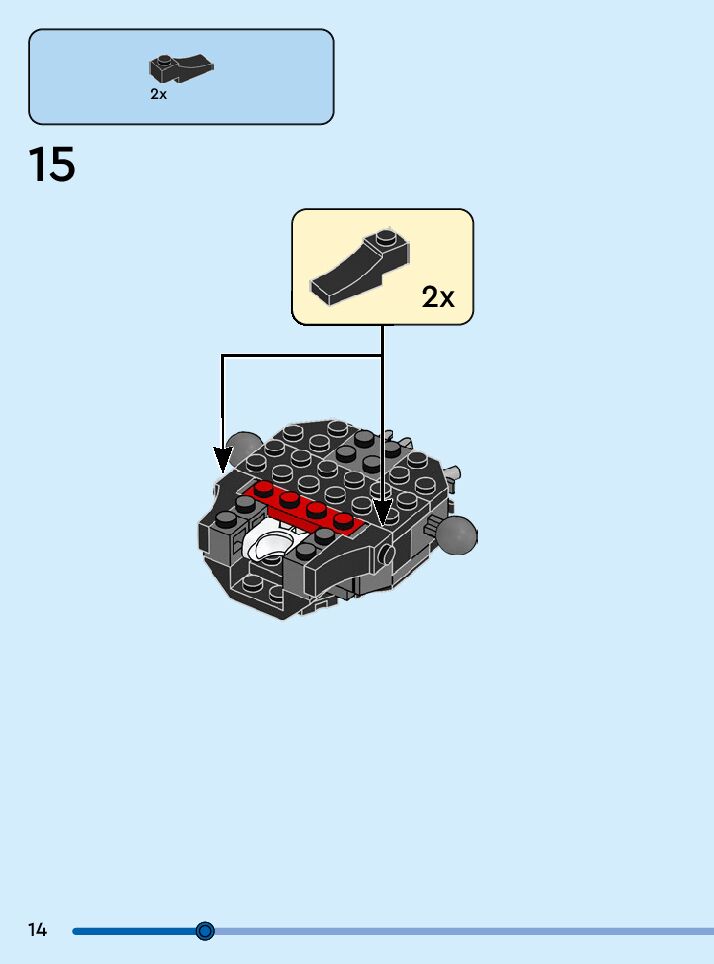 2x

15

2x

14